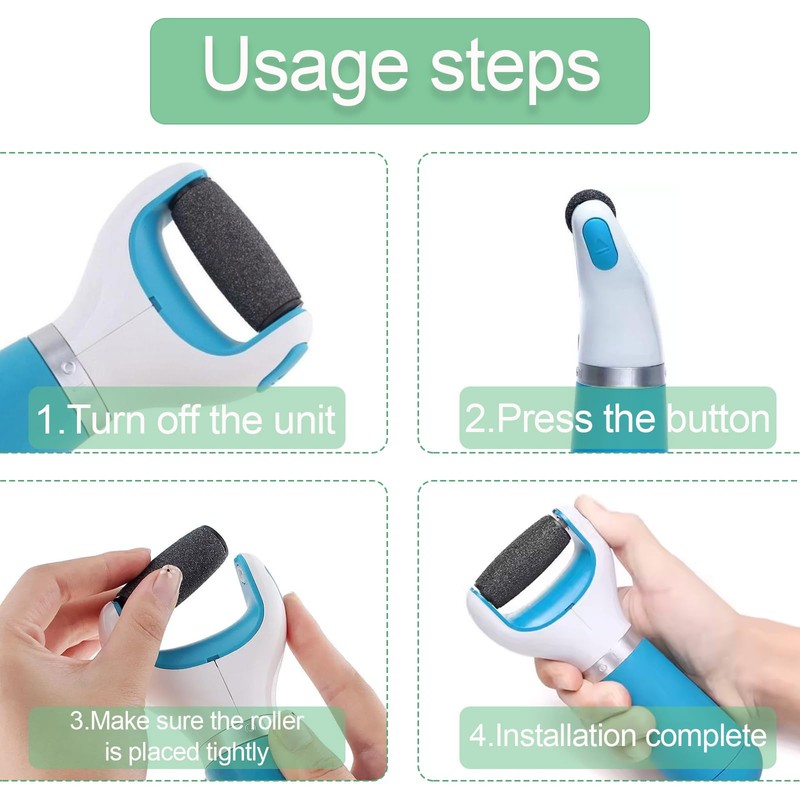 Usage steps

1.Turn off the unit

2.Press the button

3.Make sure the roller is placed tightly

4.Installation complete