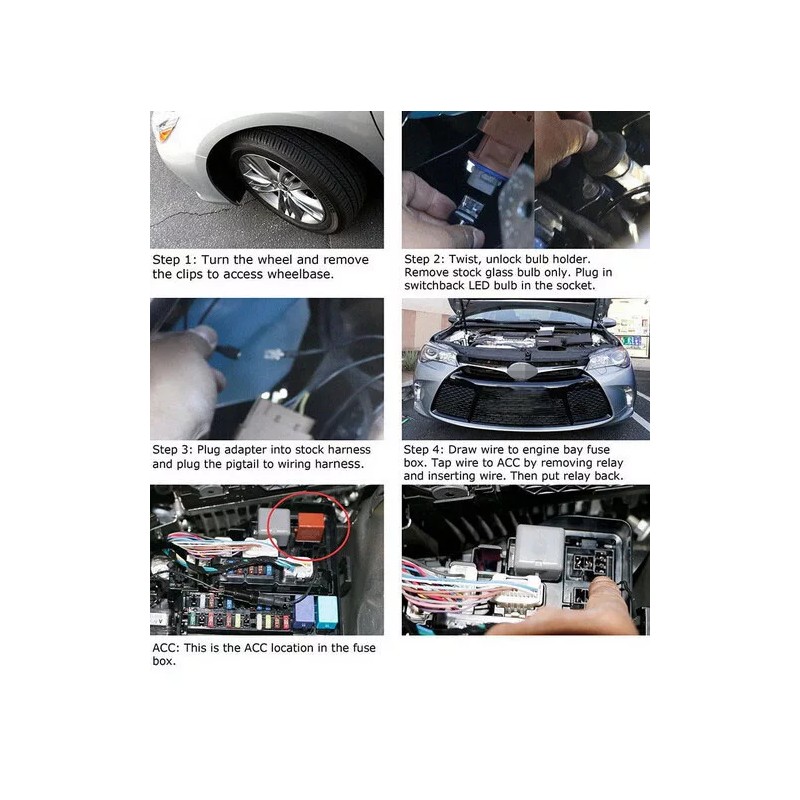 Step 1: Turn the wheel and remove the clips to access wheelbase.

Step 2: Twist, unlock bulb holder. Remove stock glass bulb only. Plug in switchback LED bulb in the socket.

Step 3: Plug adapter into stock harness and plug the pigtail to wiring harness.

Step 4: Draw wire to engine bay fuse box. Tap wire to ACC by removing relay and inserting wire. Then put relay back.

ACC: This is the ACC location in the fuse box.