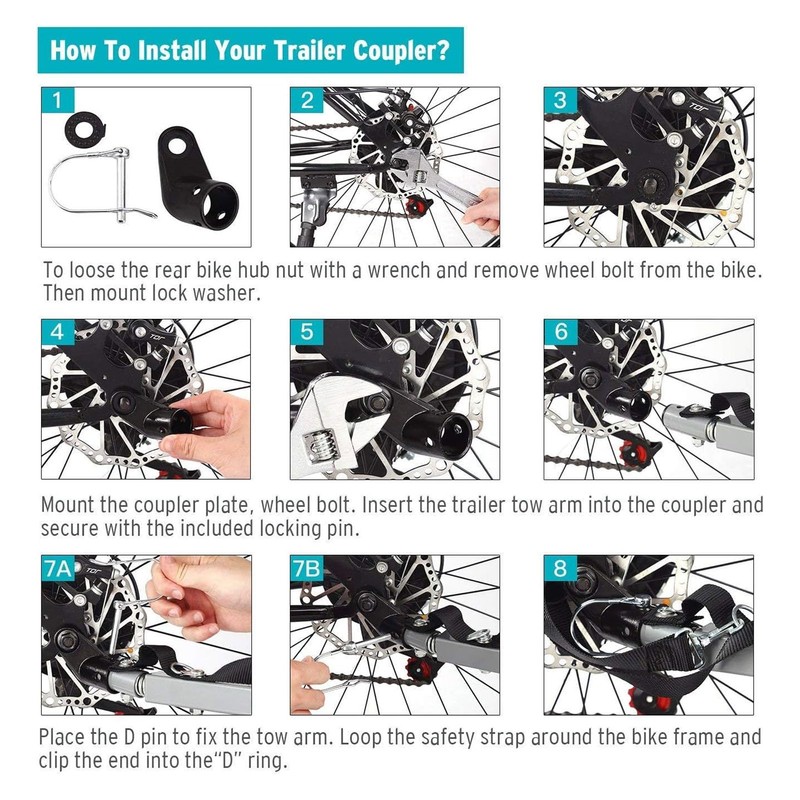 How To Install Your Trailer Coupler?

1

2

3

To loose the rear bike hub nut with a wrench and remove wheel bolt from the bike. Then mount lock washer.

4

5

6

Mount the coupler plate, wheel bolt. Insert the trailer tow arm into the coupler and secure with the included locking pin.

7A

7B

8

Place the D pin to fix the tow arm. Loop the safety strap around the bike frame and clip the end into the"D" ring.