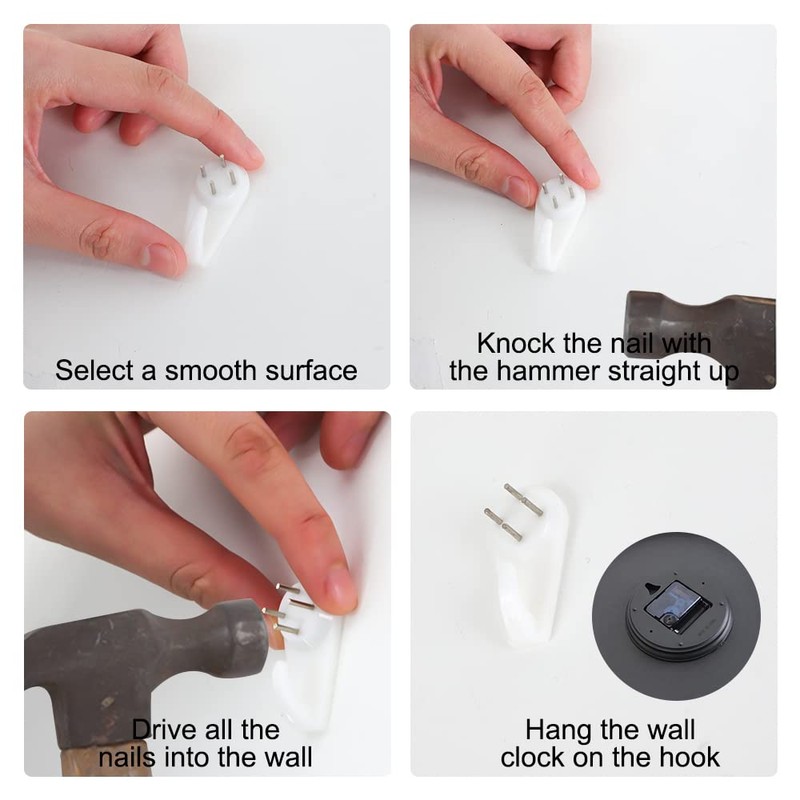 Select a smooth surface

Knock the nail with the hammer straight up

Drive all the nails into the wall

Hang the wall clock on the hook