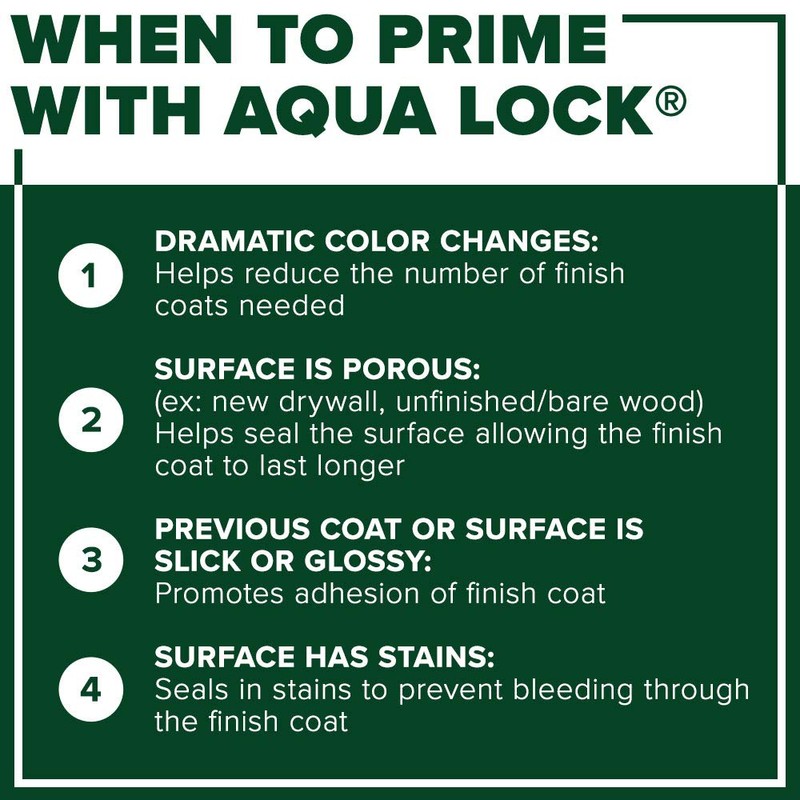 WHEN TO PRIME WITH AQUA LOCK®

1 DRAMATIC COLOR CHANGES:
Helps reduce the number of finish coats needed

2 SURFACE IS POROUS:
(ex: new drywall, unfinished/bare wood)
Helps seal the surface allowing the finish coat to last longer

3 PREVIOUS COAT OR SURFACE IS SLICK OR GLOSSY:
Promotes adhesion of finish coat

4 SURFACE HAS STAINS:
Seals in stains to prevent bleeding through the finish coat