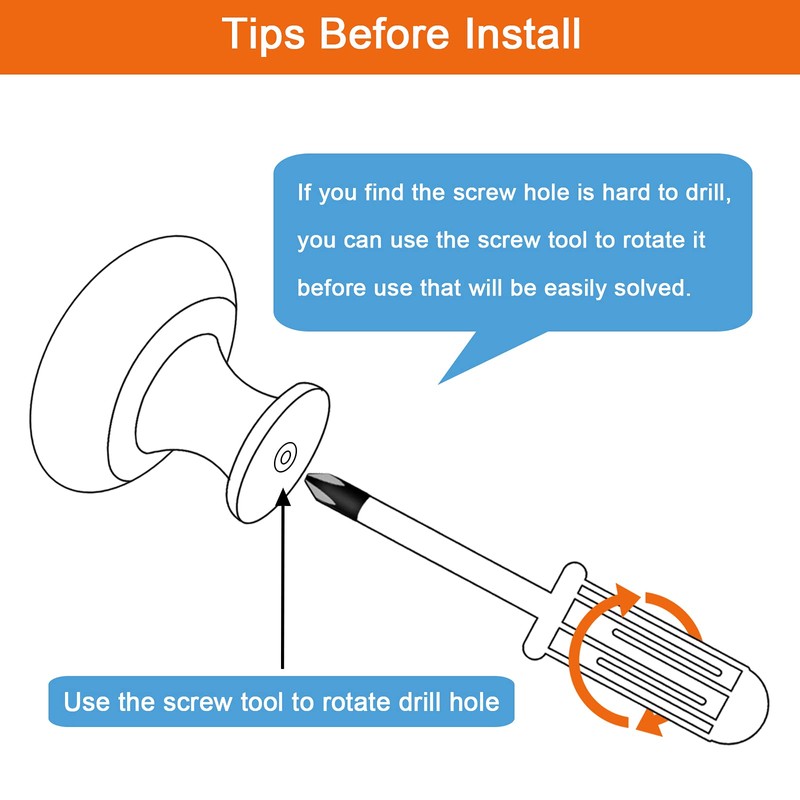 Tips Before Install

If you find the screw hole is hard to drill, you can use the screw tool to rotate it before use that will be easily solved.

Use the screw tool to rotate drill hole