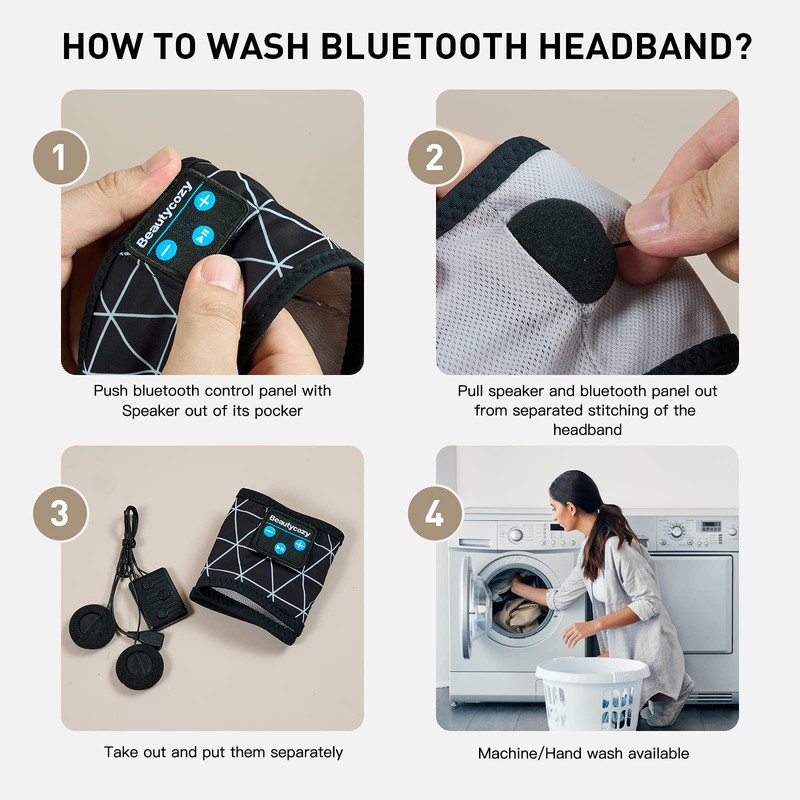 HOW TO WASH BLUETOOTH HEADBAND?

1

Beautycozy

Push bluetooth control panel with Speaker out of its pocker

2

Pull speaker and bluetooth panel out from separated stitching of the headband

3

Beautycozy

Take out and put them separately

4

Machine/Hand wash available