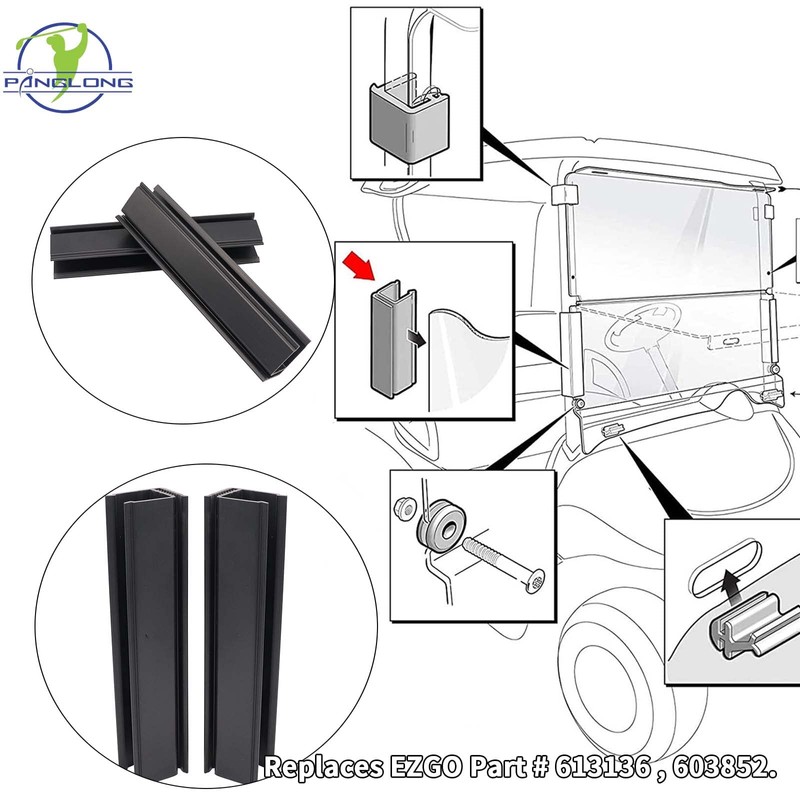 PANGLONG

Replaces EZGO Part # 613136 , 603852.