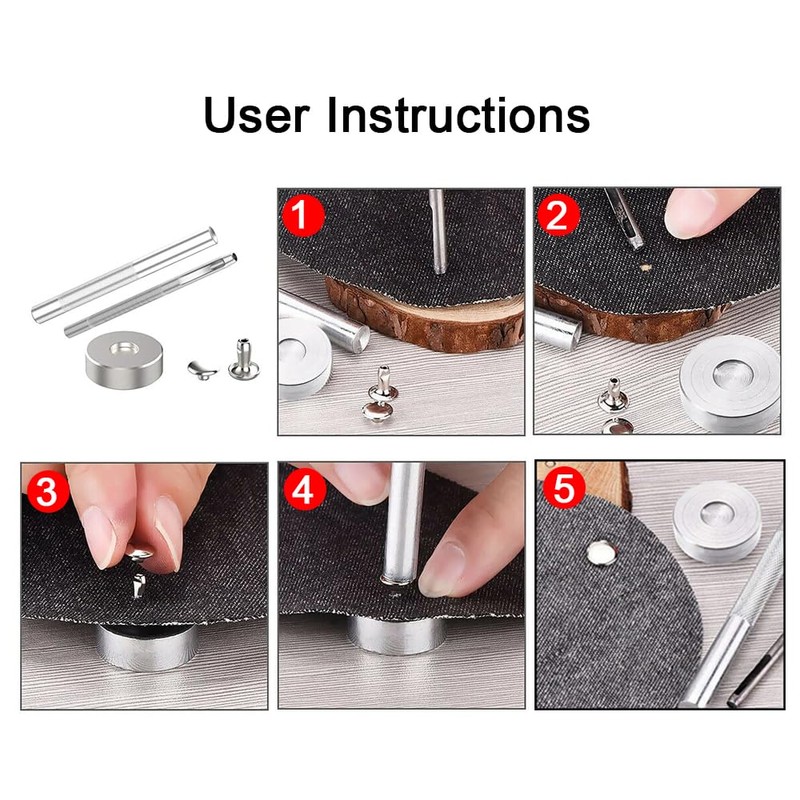 User Instructions

1

2

3

4

5