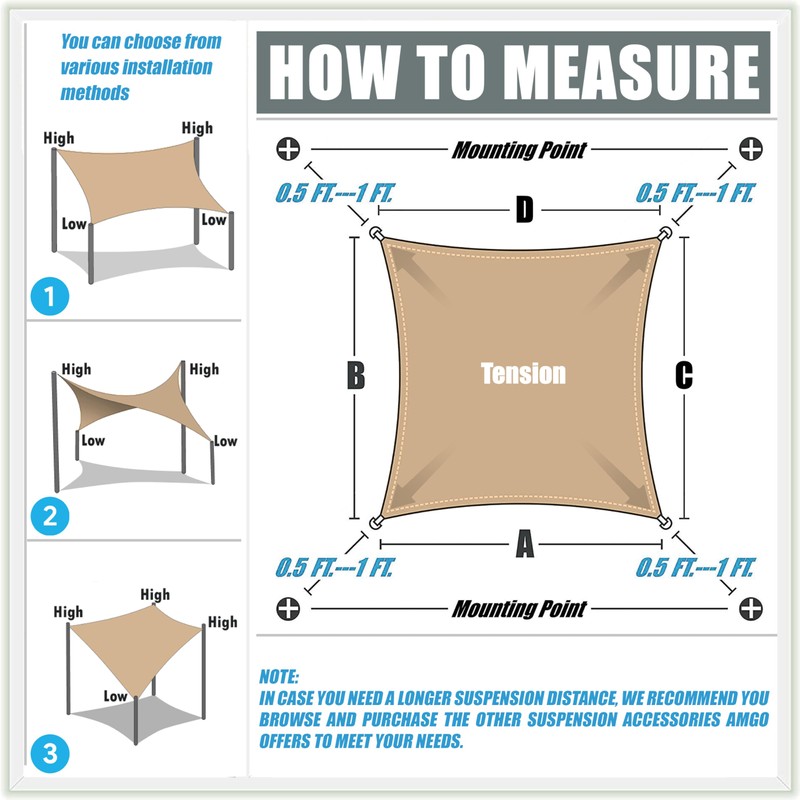 You can choose from various installation methods

High
High
Low
Low
1

High
High
Low
Low
2

High
High
High
Low
3

HOW TO MEASURE

Mounting Point
0.5 FT.---1 FT.
0.5 FT.---1 FT.
D
B
Tension
C
A
0.5 FT.---1 FT.
0.5 FT.---1 FT.
Mounting Point

NOTE:
IN CASE YOU NEED A LONGER SUSPENSION DISTANCE, WE RECOMMEND YOU BROWSE AND PURCHASE THE OTHER SUSPENSION ACCESSORIES AMGO OFFERS TO MEET YOUR NEEDS.