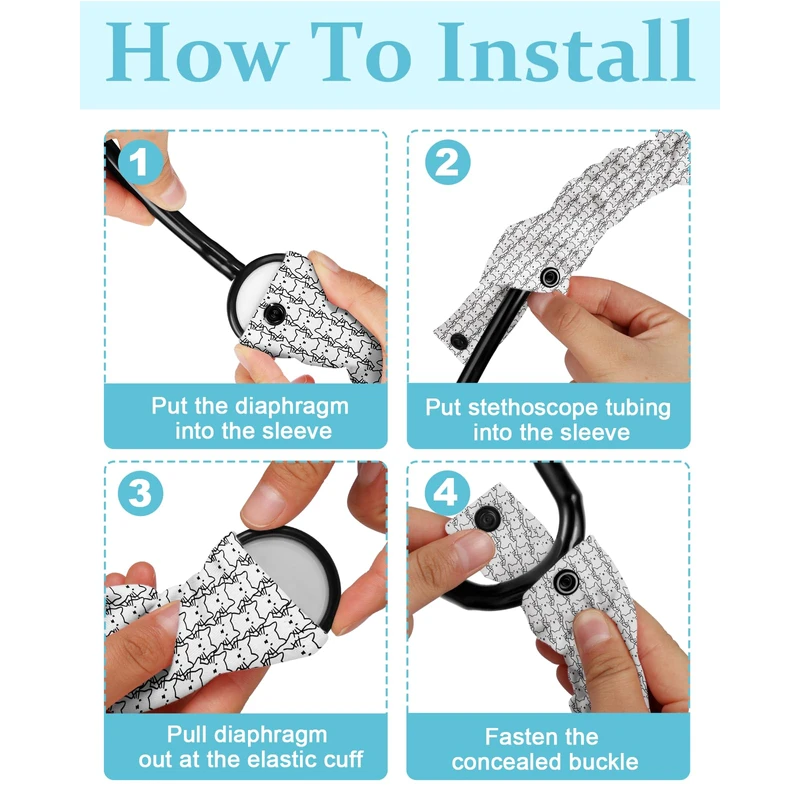 How To Install

1

Put the diaphragm into the sleeve

2

Put stethoscope tubing into the sleeve

3

Pull diaphragm out at the elastic cuff

4

Fasten the concealed buckle