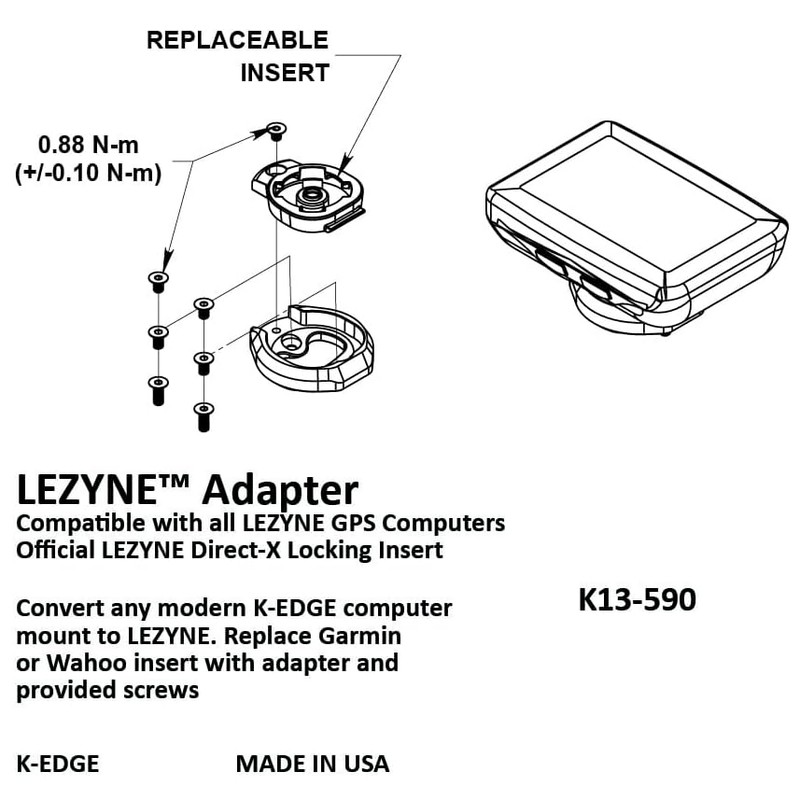 REPLACEABLE INSERT

0.88 N-m (+/-0.10 N-m)

LEZYNE™ Adapter
Compatible with all LEZYNE GPS Computers
Official LEZYNE Direct-X Locking Insert

Convert any modern K-EDGE computer mount to LEZYNE. Replace Garmin or Wahoo insert with adapter and provided screws

K13-590

K-EDGE

MADE IN USA