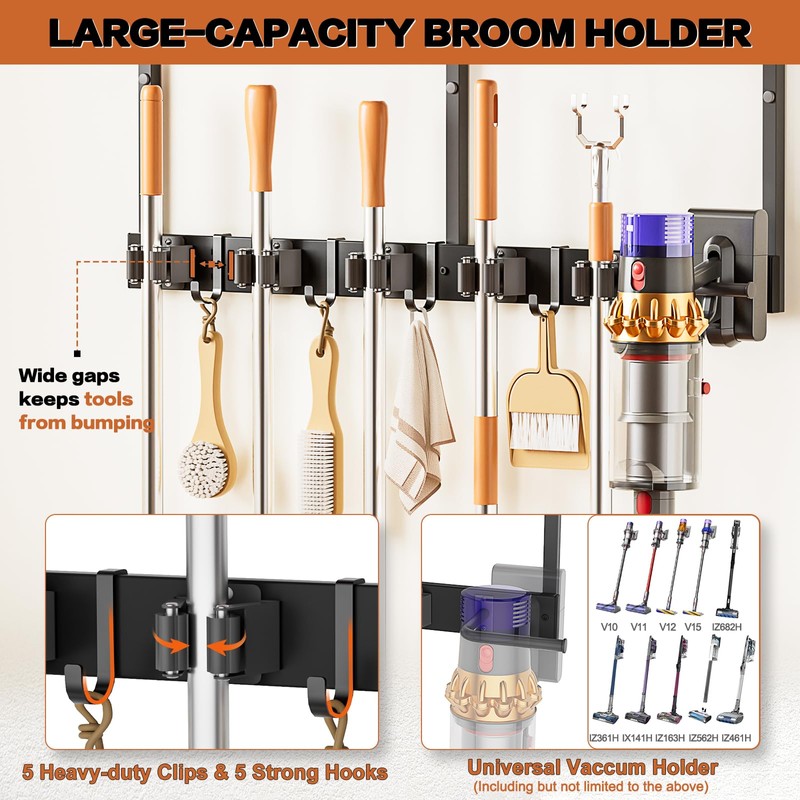 LARGE-CAPACITY BROOM HOLDER

Wide gaps keeps tools from bumping

V10 V11 V12 V15 IZ682H

IZ361H IX141H IZ163H IZ562H IZ461H

5 Heavy-duty Clips & 5 Strong Hooks

Universal Vaccum Holder
(Including but not limited to the above)