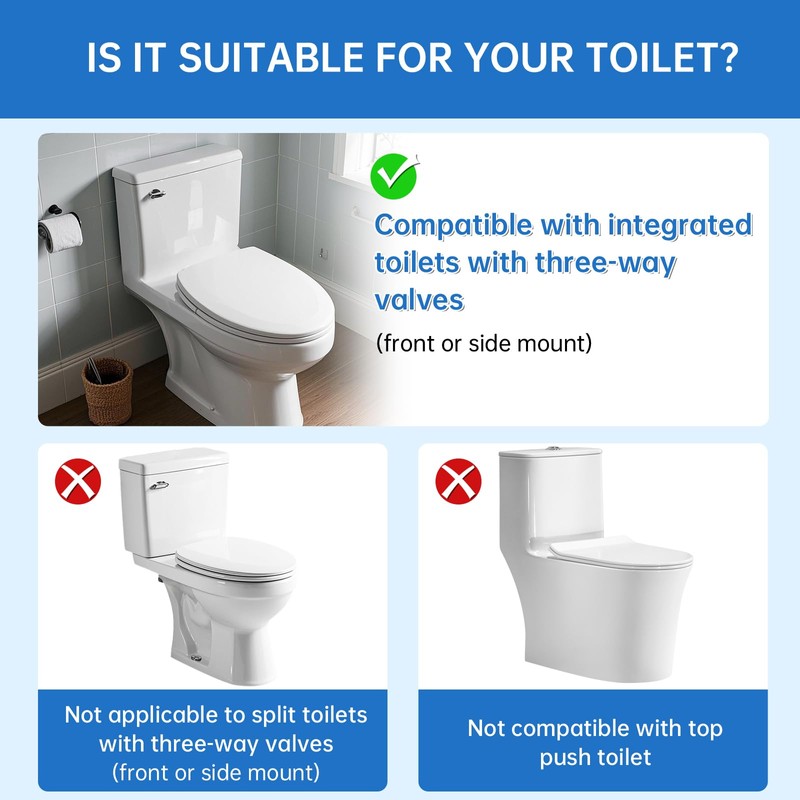 IS IT SUITABLE FOR YOUR TOILET?

Compatible with integrated toilets with three-way valves

(front or side mount)

Not applicable to split toilets with three-way valves (front or side mount)

Not compatible with top push toilet