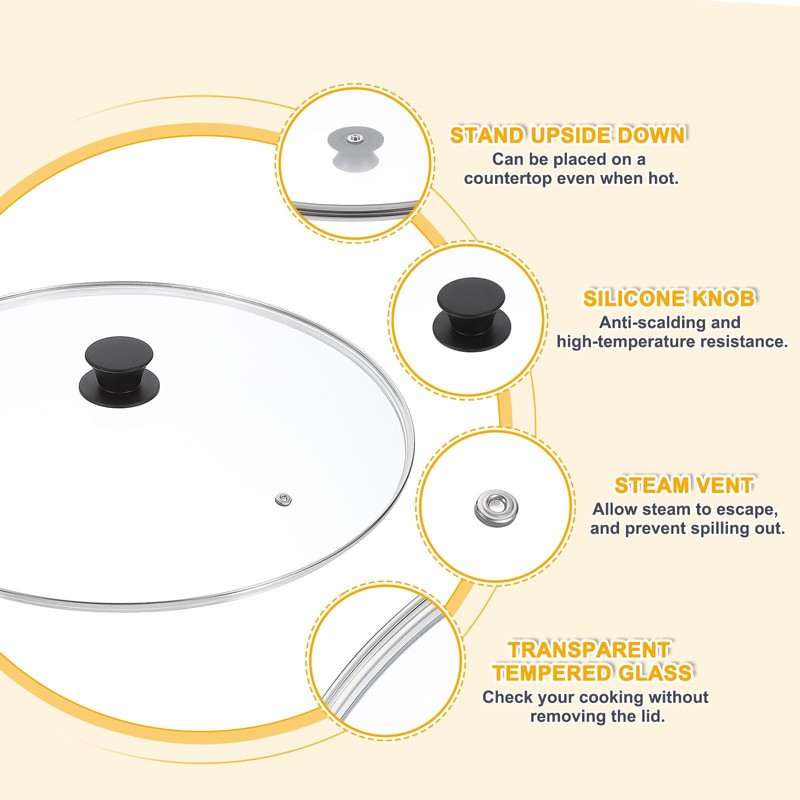 STAND UPSIDE DOWN
Can be placed on a countertop even when hot.

SILICONE KNOB
Anti-scalding and high-temperature resistance.

STEAM VENT
Allow steam to escape, and prevent spilling out.

TRANSPARENT TEMPERED GLASS
Check your cooking without removing the lid.