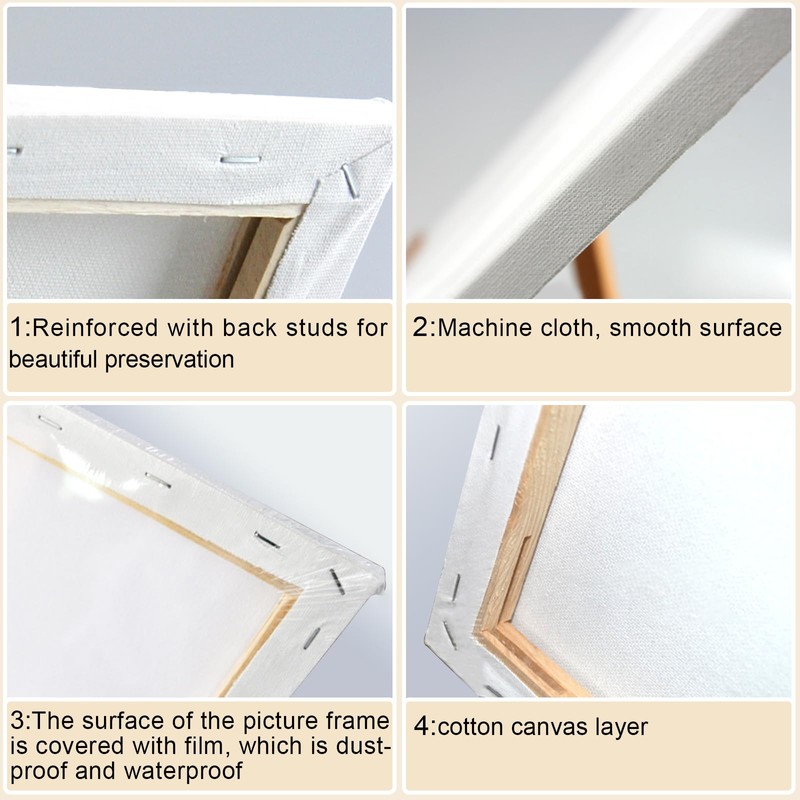 1:Reinforced with back studs for beautiful preservation

2:Machine cloth, smooth surface

3:The surface of the picture frame is covered with film, which is dust-proof and waterproof

4:cotton canvas layer