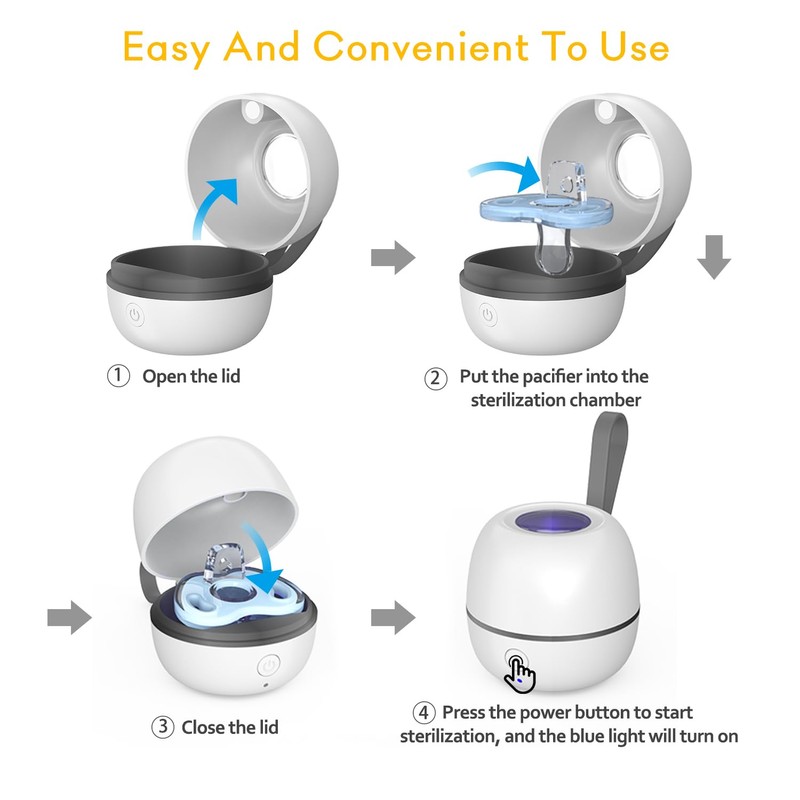 Easy And Convenient To Use

① Open the lid

② Put the pacifier into the sterilization chamber

③ Close the lid

④ Press the power button to start sterilization, and the blue light will turn on