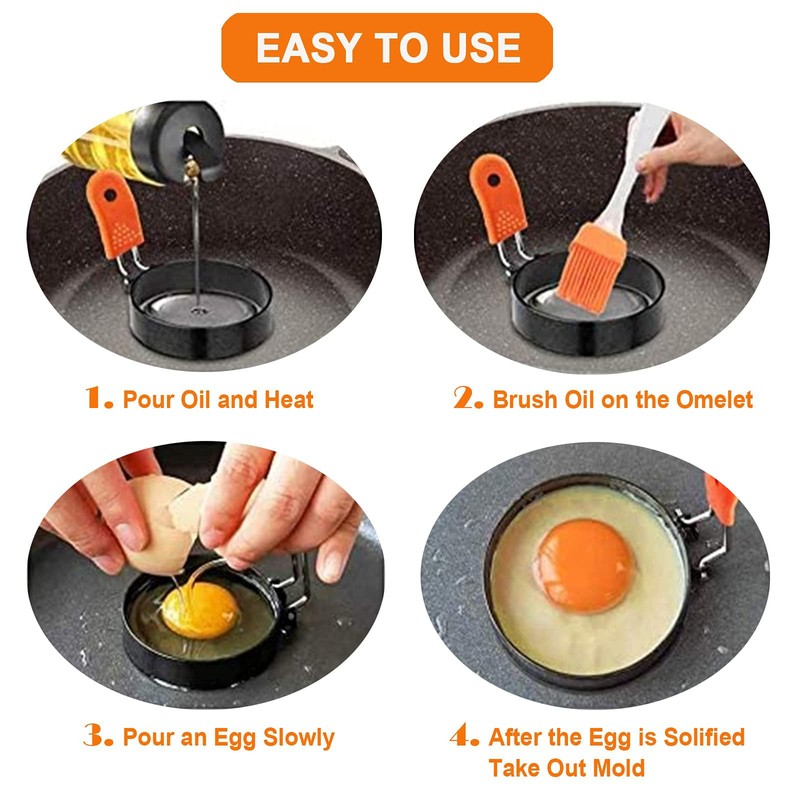 EASY TO USE

1. Pour Oil and Heat

2. Brush Oil on the Omelet

3. Pour an Egg Slowly

4. After the Egg is Solified Take Out Mold