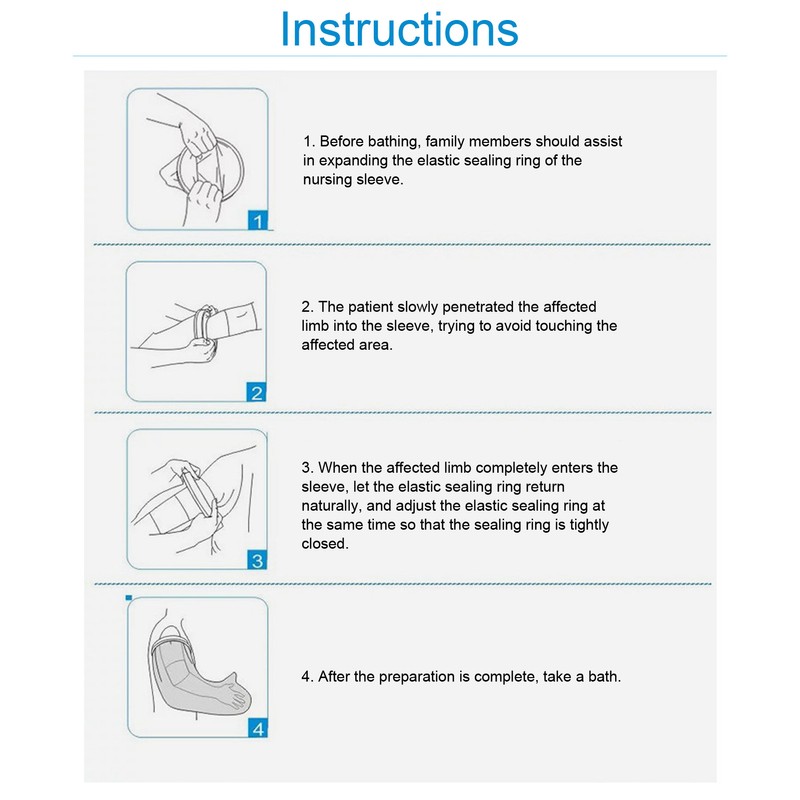 Instructions

1

1. Before bathing, family members should assist in expanding the elastic sealing ring of the nursing sleeve.

2

2. The patient slowly penetrated the affected limb into the sleeve, trying to avoid touching the affected area.

3

3. When the affected limb completely enters the sleeve, let the elastic sealing ring return naturally, and adjust the elastic sealing ring at the same time so that the sealing ring is tightly closed.

4

4. After the preparation is complete, take a bath.