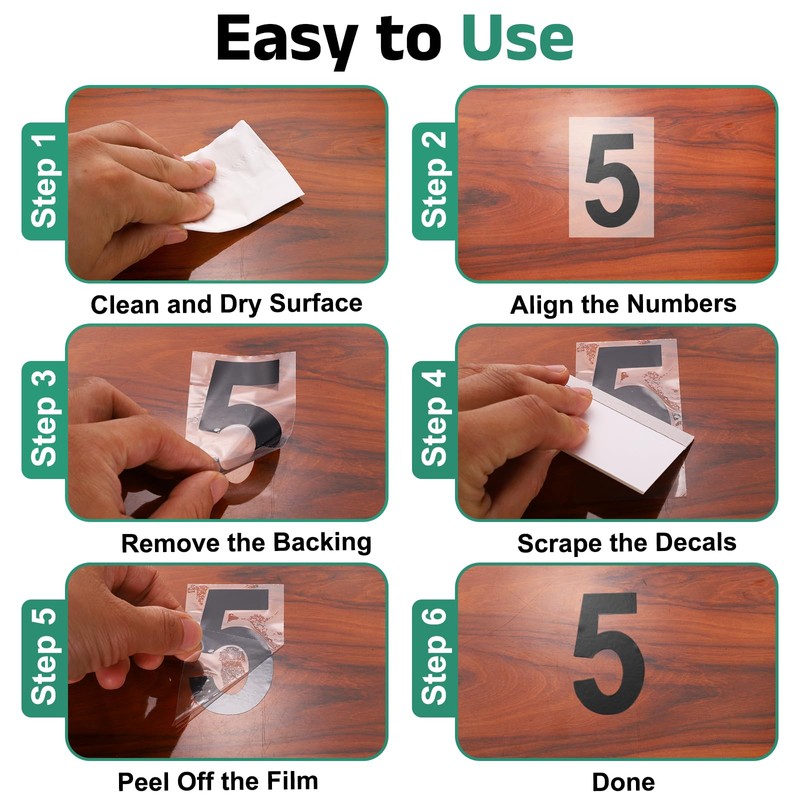 Easy to Use

Step 1
Clean and Dry Surface

Step 2
5
Align the Numbers

Step 3
5
Remove the Backing

Step 4
5
Scrape the Decals

Step 5
5
Peel Off the Film

Step 6
5
Done