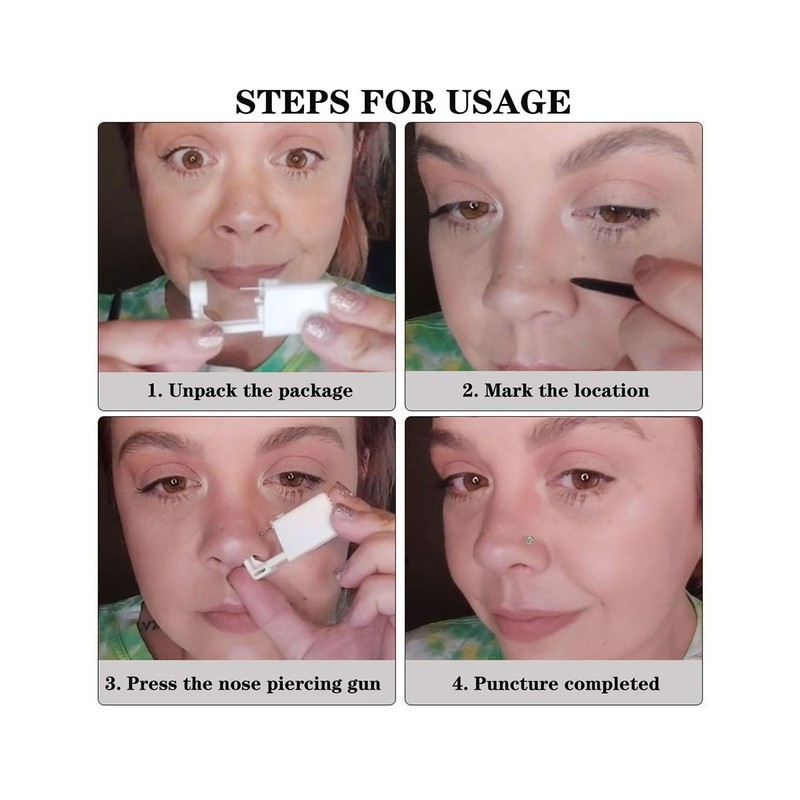 STEPS FOR USAGE

1. Unpack the package

2. Mark the location

3. Press the nose piercing gun

4. Puncture completed