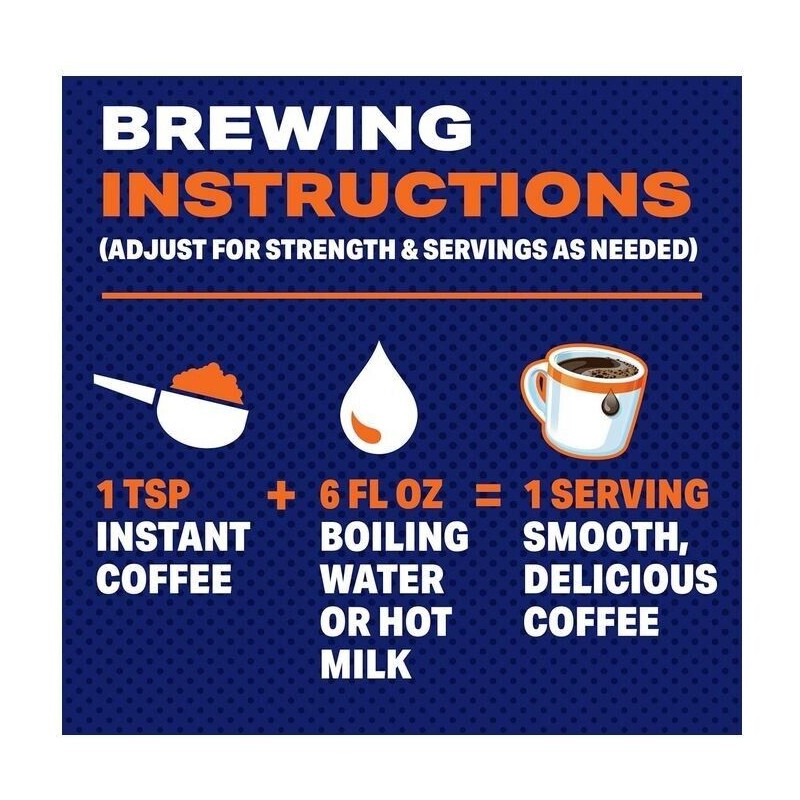 BREWING
INSTRUCTIONS
(ADJUST FOR STRENGTH & SERVINGS AS NEEDED)

1 TSP INSTANT COFFEE + 6 FL OZ BOILING WATER OR HOT MILK = 1 SERVING SMOOTH, DELICIOUS COFFEE