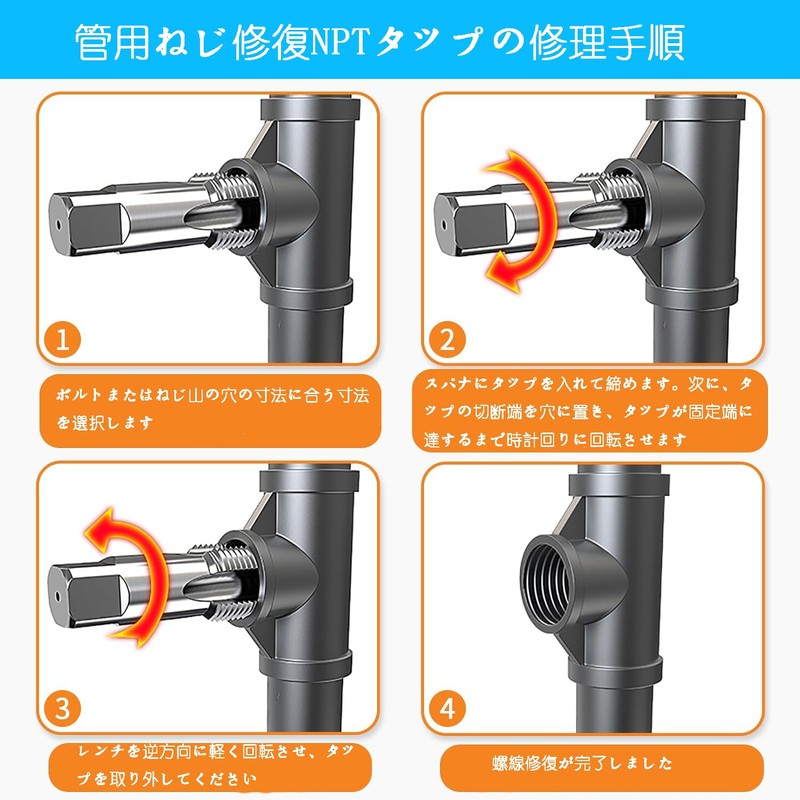 管用ねじ修復NPTタップの修理手順

1

ボルトまたはねじ山の穴の寸法に合う寸法を選択します

2

スパナにタップを入れて締めます。次に、タップの切断端を穴に置き、タップが固定端に達するまで時計回りに回転させます

3

レンチを逆方向に軽く回転させ、タップを取り外してください

4

螺線修復が完了しました