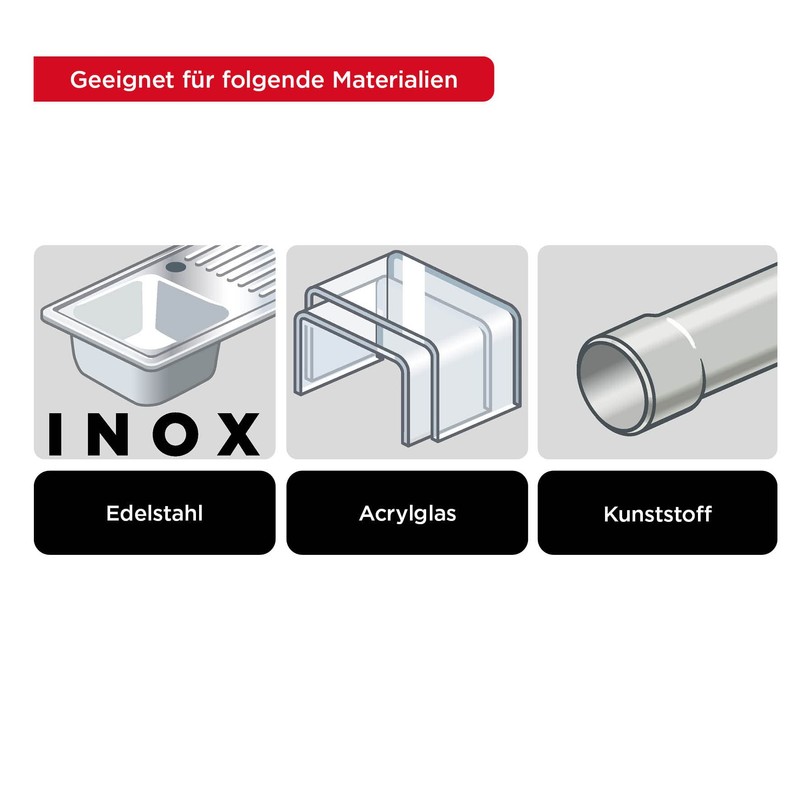 Geeignet für folgende Materialien

INOX

Edelstahl

Acrylglas

Kunststoff