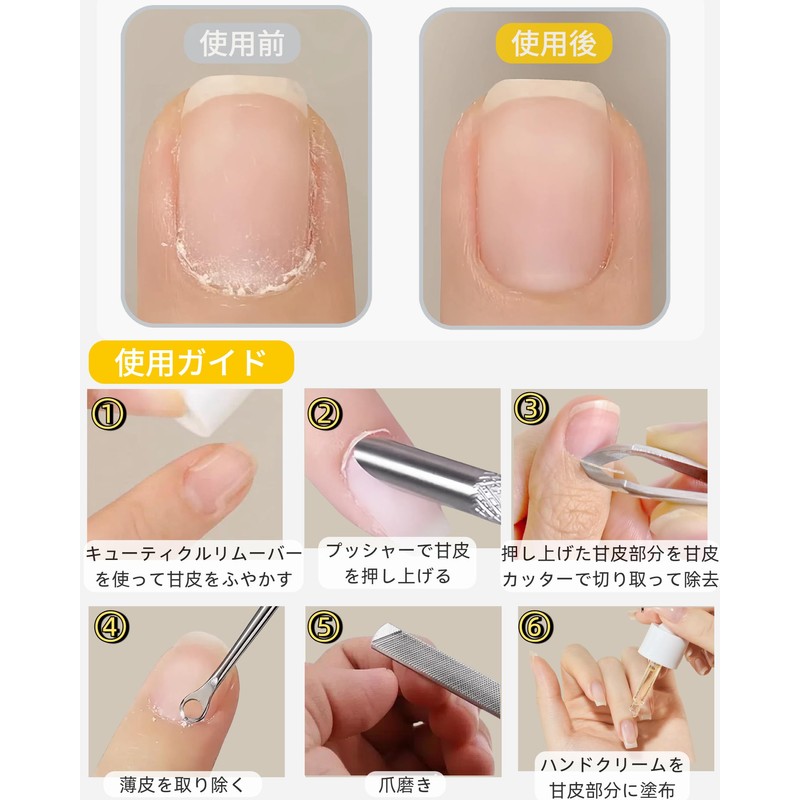 使用前

使用後

使用ガイド

①
キューティクルリムーバーを使って甘皮をふやかす

②
プッシャーで甘皮を押し上げる

③
押し上げた甘皮部分を甘皮カッターで切り取って除去

④
薄皮を取り除く

⑤
爪磨き

⑥
ハンドクリームを甘皮部分に塗布