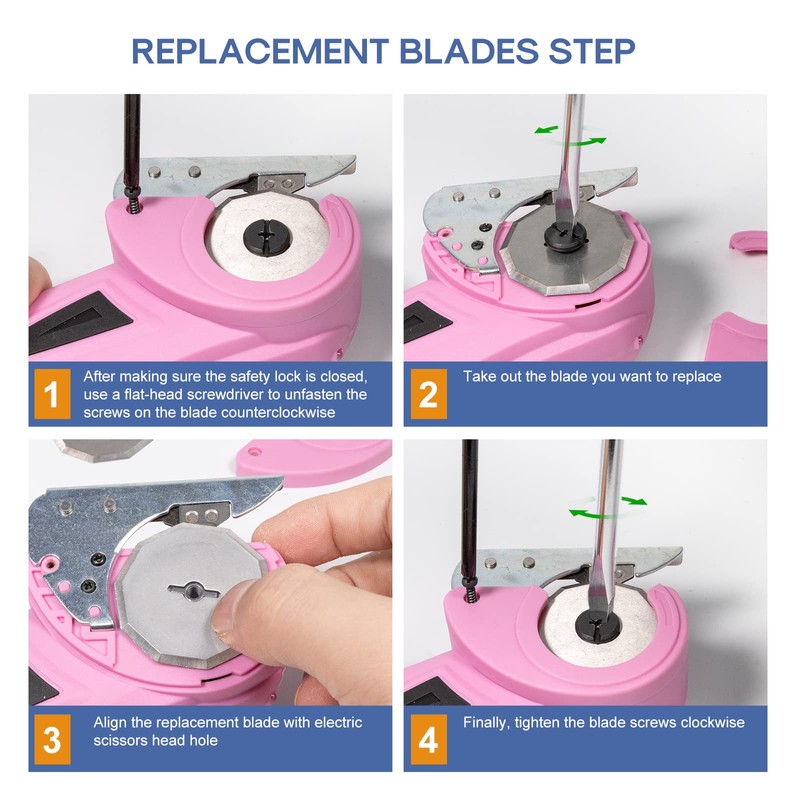 REPLACEMENT BLADES STEP

1
After making sure the safety lock is closed, use a flat-head screwdriver to unfasten the screws on the blade counterclockwise

2
Take out the blade you want to replace

3
Align the replacement blade with electric scissors head hole

4
Finally, tighten the blade screws clockwise