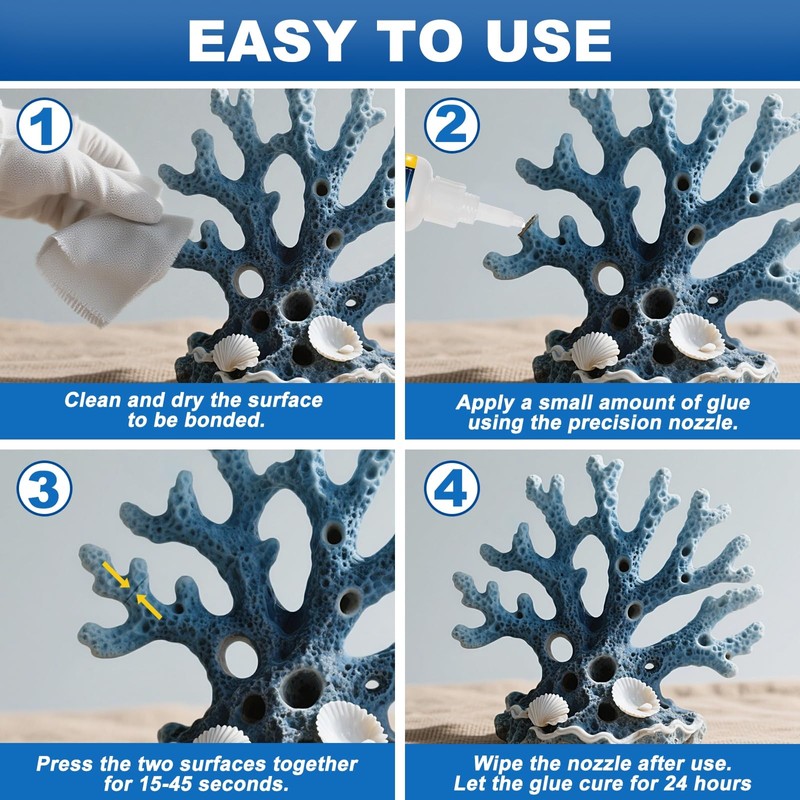 EASY TO USE

1

Clean and dry the surface to be bonded.

2

Apply a small amount of glue using the precision nozzle.

3

Press the two surfaces together for 15-45 seconds.

4

Wipe the nozzle after use. Let the glue cure for 24 hours