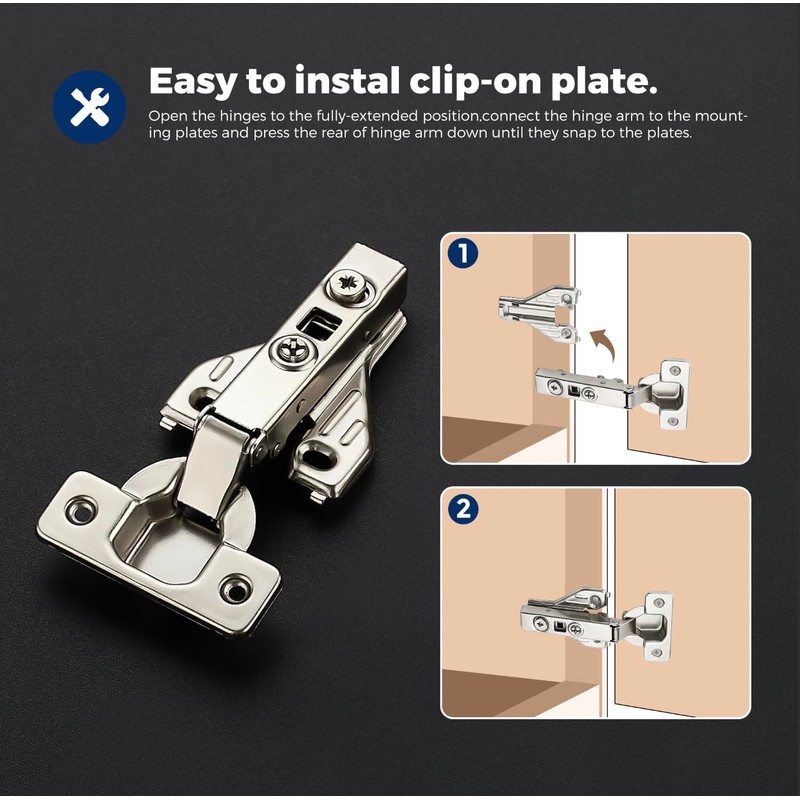 Easy to instal clip-on plate.

Open the hinges to the fully-extended position.connect the hinge arm to the mounting plates and press the rear of hinge arm down until they snap to the plates.

1

2