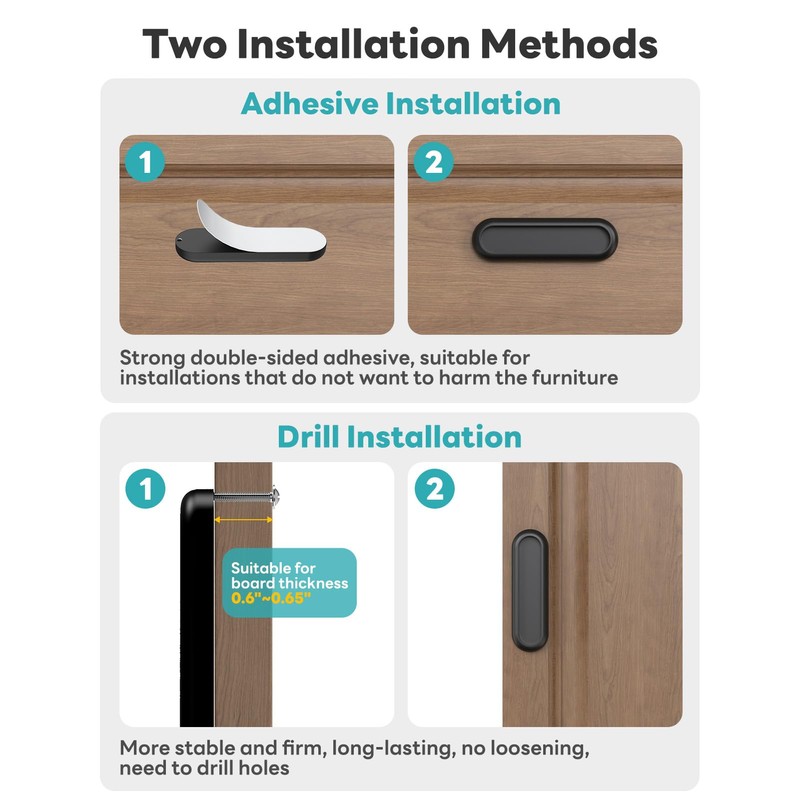 Two Installation Methods

Adhesive Installation

1

2

Strong double-sided adhesive, suitable for installations that do not want to harm the furniture

Drill Installation

1

Suitable for board thickness 0.6"~0.65"

2

More stable and firm, long-lasting, no loosening, need to drill holes