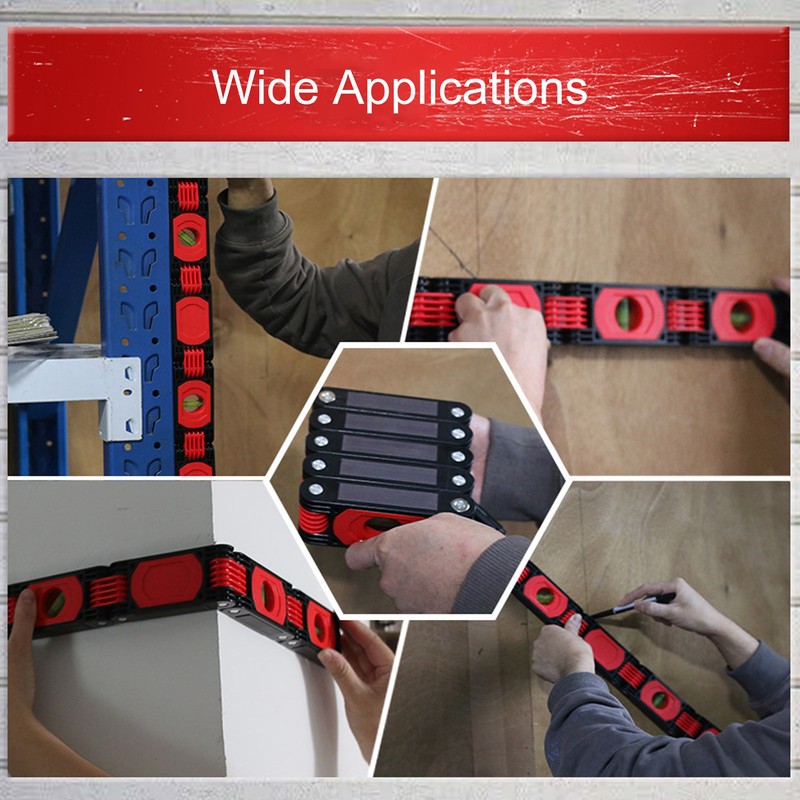 Wide Applications