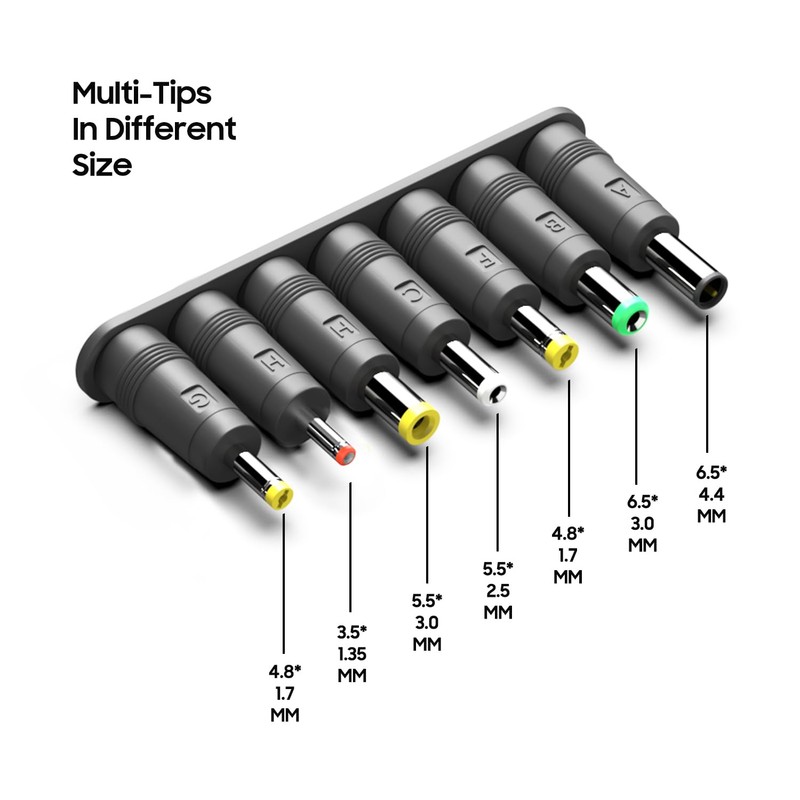 Multi-Tips
In Different
Size

G
E
H
C
F
B
A

4.8*
1.7
MM

3.5*
1.35
MM

5.5*
3.0
MM

5.5*
2.5
MM

4.8*
1.7
MM

6.5*
3.0
MM

6.5*
4.4
MM