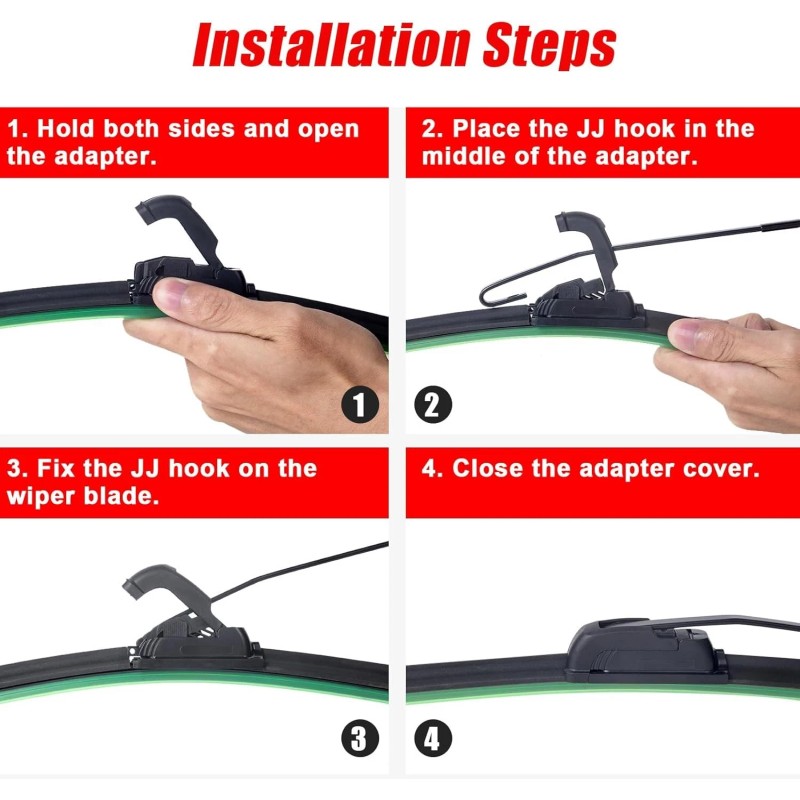 Installation Steps

1. Hold both sides and open the adapter.

1

2. Place the JJ hook in the middle of the adapter.

2

3. Fix the JJ hook on the wiper blade.

3

4. Close the adapter cover.

4