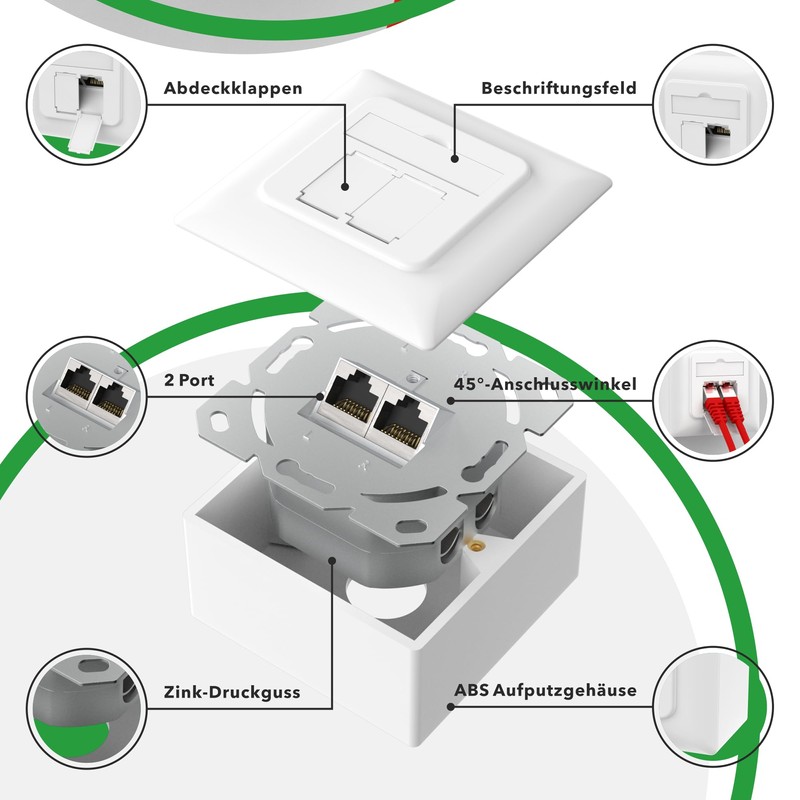 Abdeckklappen

Beschriftungsfeld

2 Port

45°-Anschlusswinkel

Zink-Druckguss

ABS Aufputzgehäuse