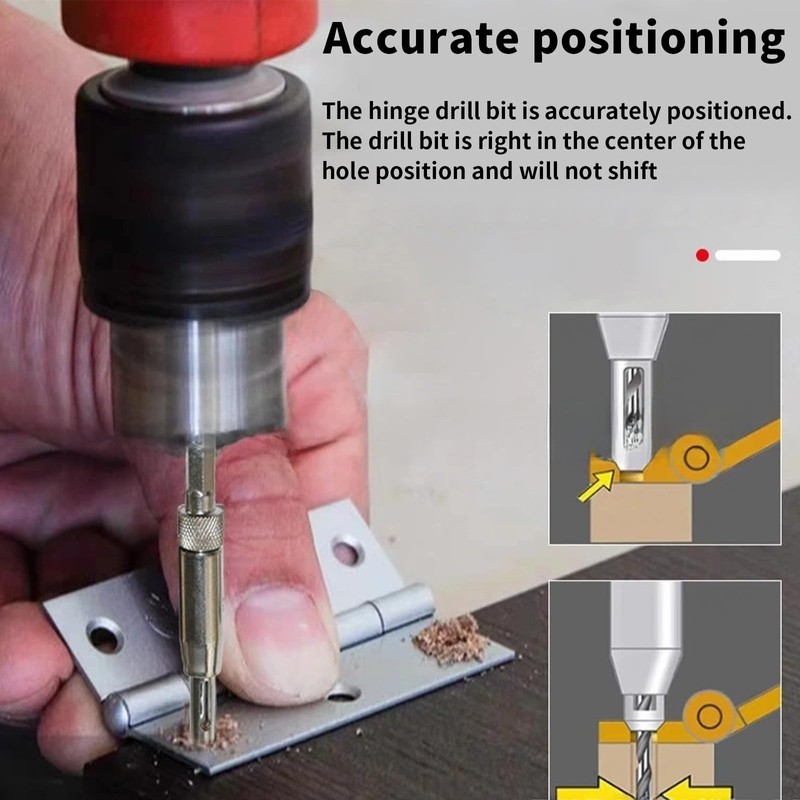 Accurate positioning

The hinge drill bit is accurately positioned. The drill bit is right in the center of the hole position and will not shift