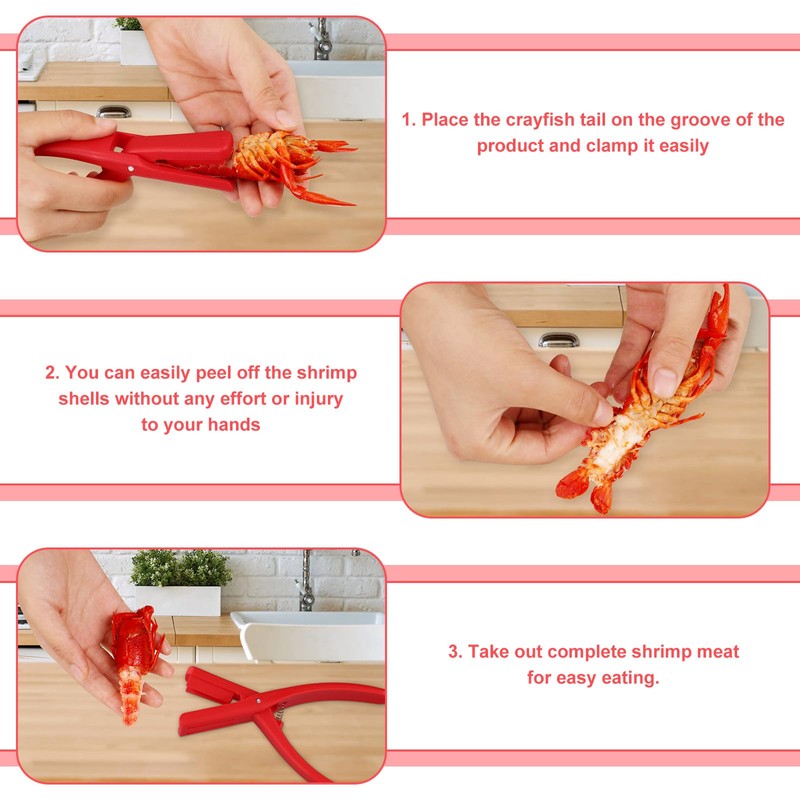 1. Place the crayfish tail on the groove of the product and clamp it easily

2. You can easily peel off the shrimp shells without any effort or injury to your hands

3. Take out complete shrimp meat for easy eating.