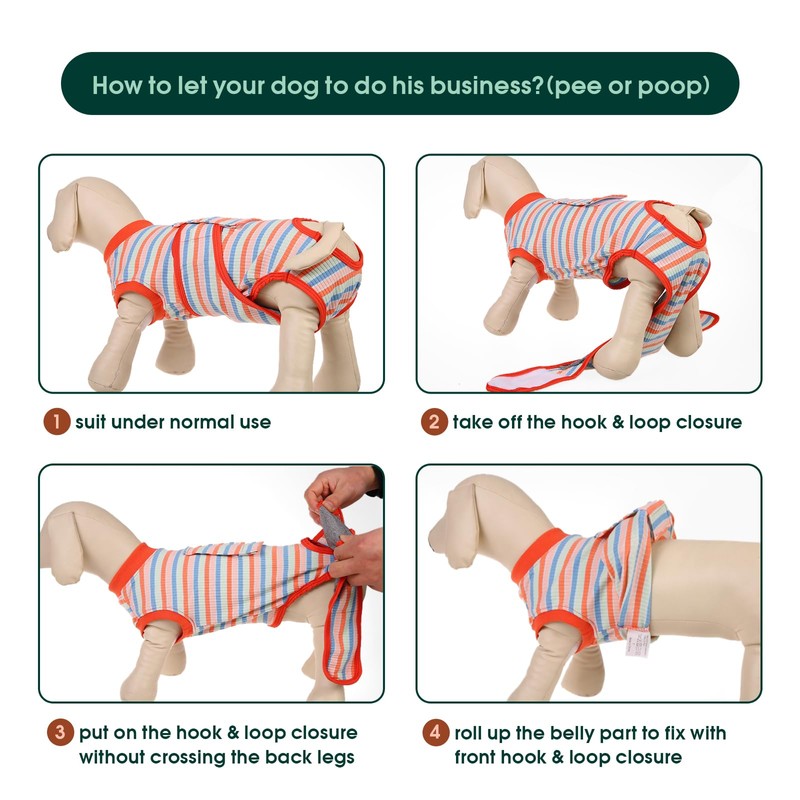 How to let your dog to do his business?(pee or poop)

1 suit under normal use

2 take off the hook & loop closure

3 put on the hook & loop closure without crossing the back legs

4 roll up the belly part to fix with front hook & loop closure