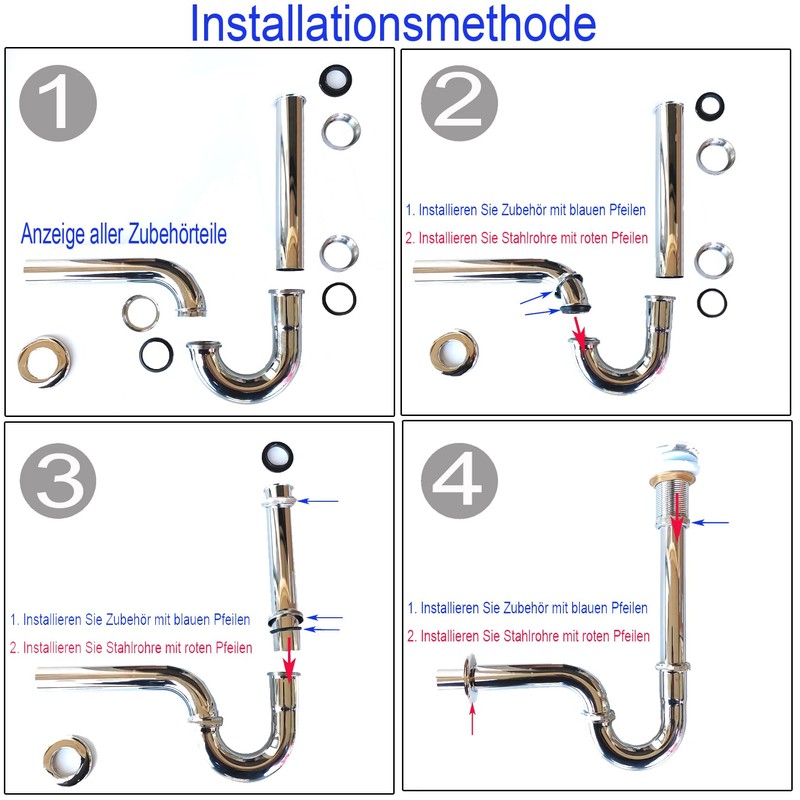 Installationsmethode

1

Anzeige aller Zubehörteile

2

1. Installieren Sie Zubehör mit blauen Pfeilen

2. Installieren Sie Stahlrohre mit roten Pfeilen

3

1. Installieren Sie Zubehör mit blauen Pfeilen

2. Installieren Sie Stahlrohre mit roten Pfeilen

4

1. Installieren Sie Zubehör mit blauen Pfeilen

2. Installieren Sie Stahlrohre mit roten Pfeilen