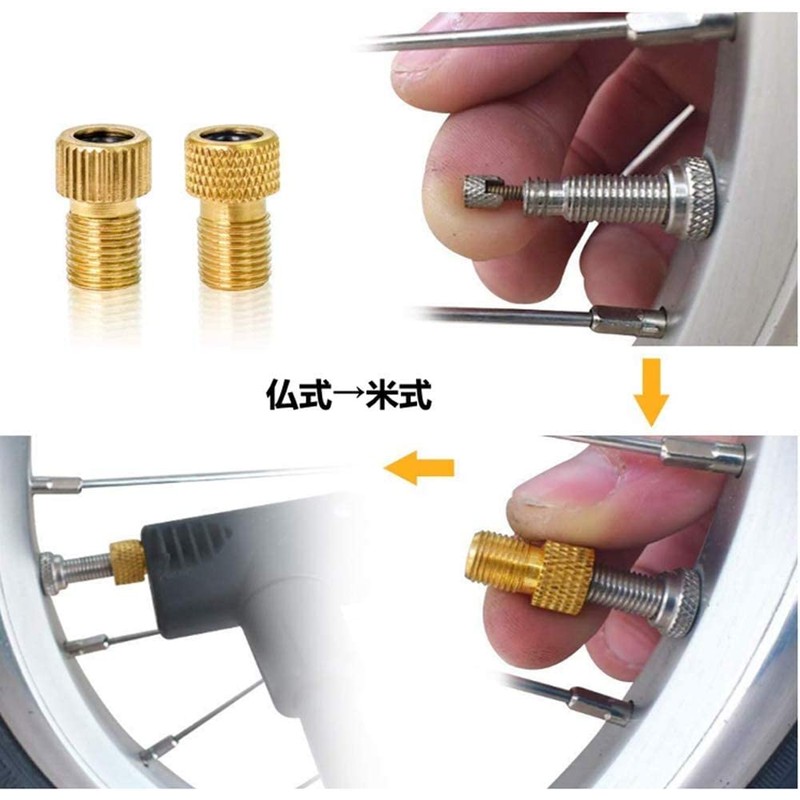 仏式→米式