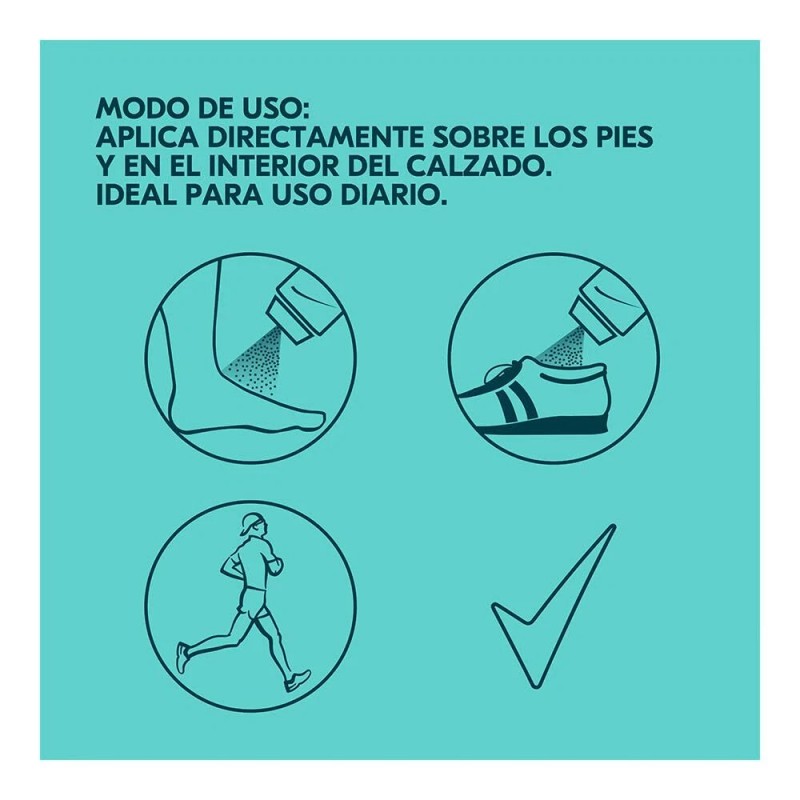 MODO DE USO:
APLICA DIRECTAMENTE SOBRE LOS PIES Y EN EL INTERIOR DEL CALZADO.
IDEAL PARA USO DIARIO.