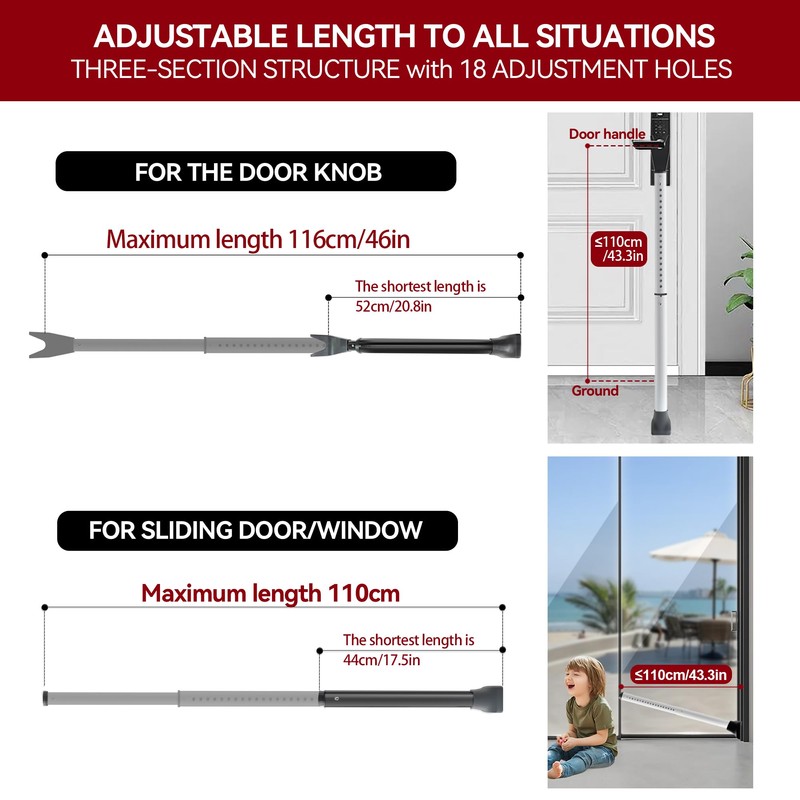 ADJUSTABLE LENGTH TO ALL SITUATIONS
THREE-SECTION STRUCTURE with 18 ADJUSTMENT HOLES

FOR THE DOOR KNOB

Maximum length 116cm/46in

The shortest length is 52cm/20.8in

Door handle

≤110cm /43.3in

Ground

FOR SLIDING DOOR/WINDOW

Maximum length 110cm

The shortest length is 44cm/17.5in

≤110cm/43.3in