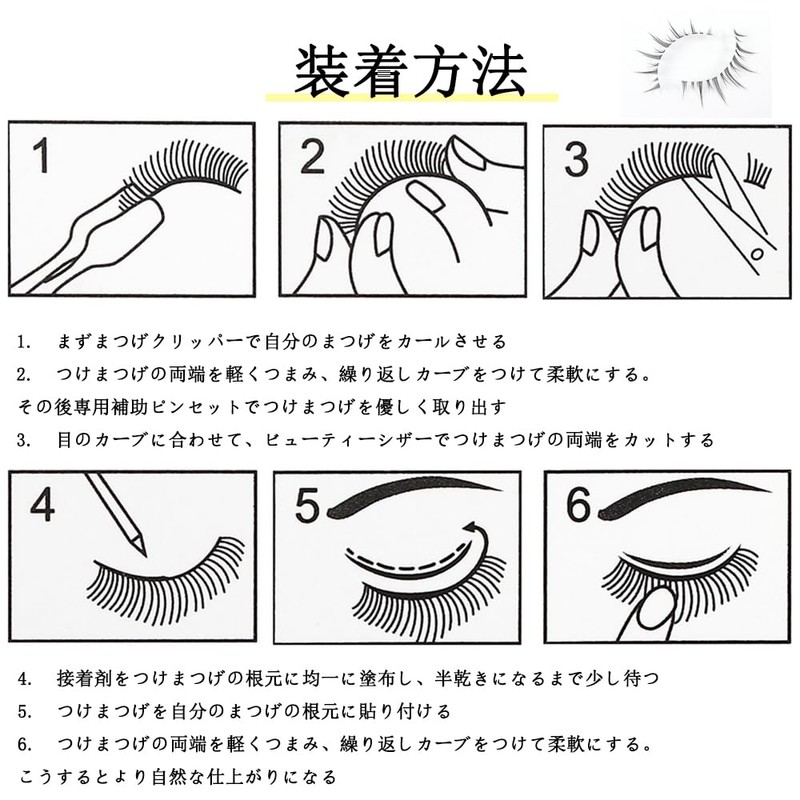 装着方法

1

2

3

1. まずまつげクリッパーで自分のまつげをカールさせる
2. つけまつげの両端を軽くつまみ、繰り返しカーブをつけて柔軟にする。
その後専用補助ピンセットでつけまつげを優しく取り出す
3. 目のカーブに合わせて、ビューティーシザーでつけまつげの両端をカットする

4

5

6

4. 接着剤をつけまつげの根元に均一に塗布し、半乾きになるまで少し待つ
5. つけまつげを自分のまつげの根元に貼り付ける
6. つけまつげの両端を軽くつまみ、繰り返しカーブをつけて柔軟にする。
こうするとより自然な仕上がりになる