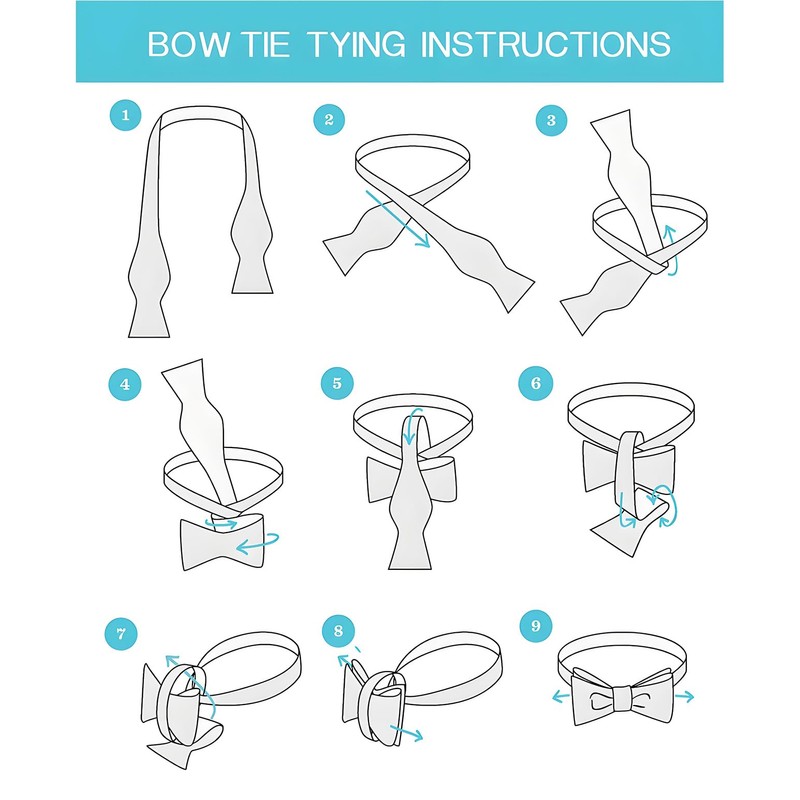 BOW TIE TYING INSTRUCTIONS

1

2

3

4

5

6

7

8

9