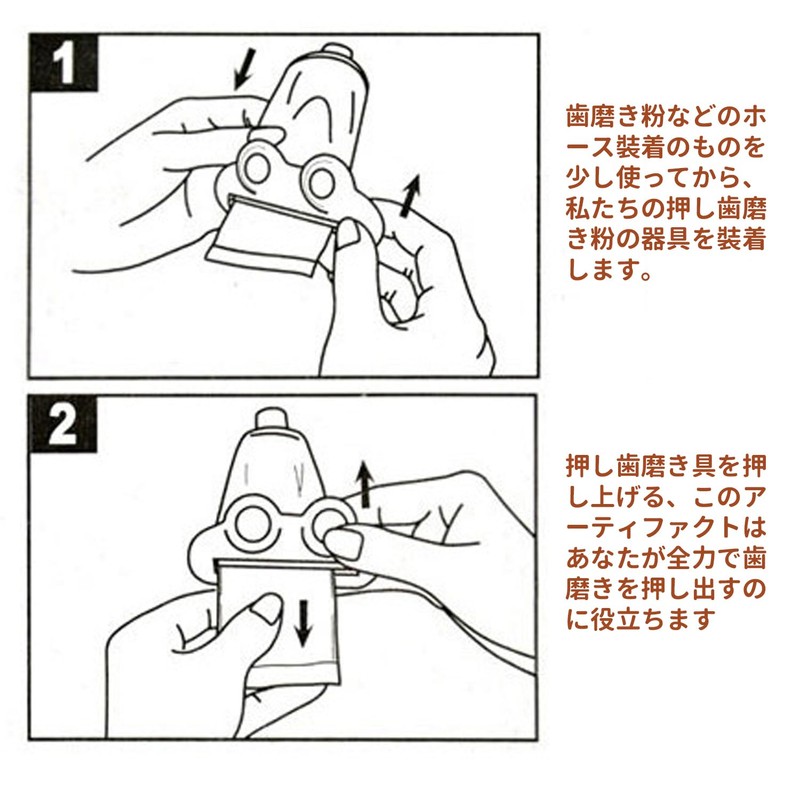 1

歯磨き粉などのホース装着のものを少し使ってから、私たちの押し歯磨き粉の器具を装着します。

2

押し歯磨き具を押し上げる、このアーティファクトはあなたが全力で歯磨きを押し出すのに役立ちます