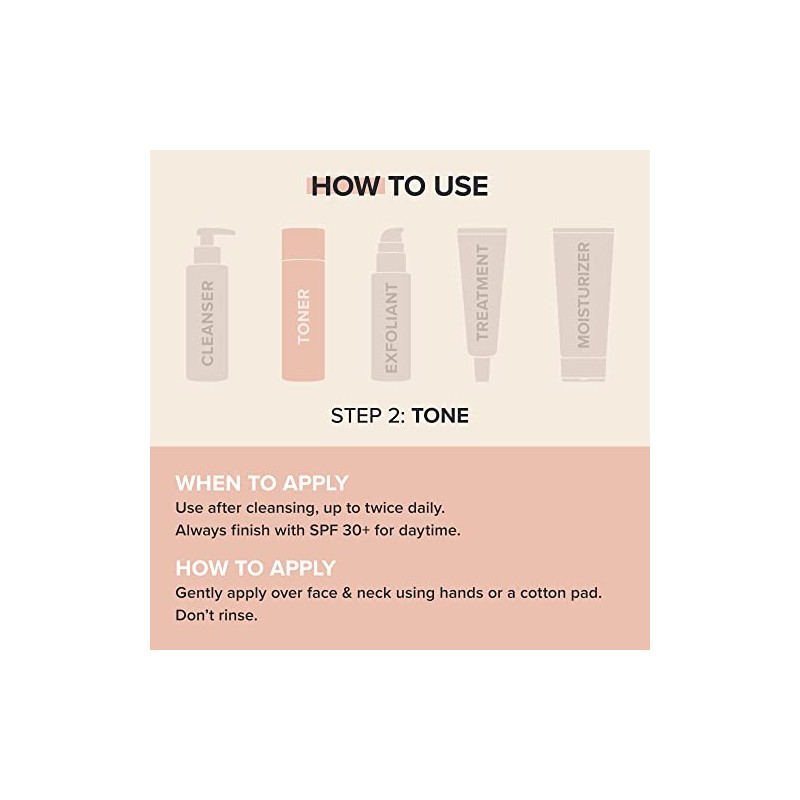 HOW TO USE

CLEANSER

TONER

EXFOLIANT

TREATMENT

MOISTURIZER

STEP 2: TONE

WHEN TO APPLY
Use after cleansing, up to twice daily.
Always finish with SPF 30+ for daytime.

HOW TO APPLY
Gently apply over face & neck using hands or a cotton pad.
Don't rinse.