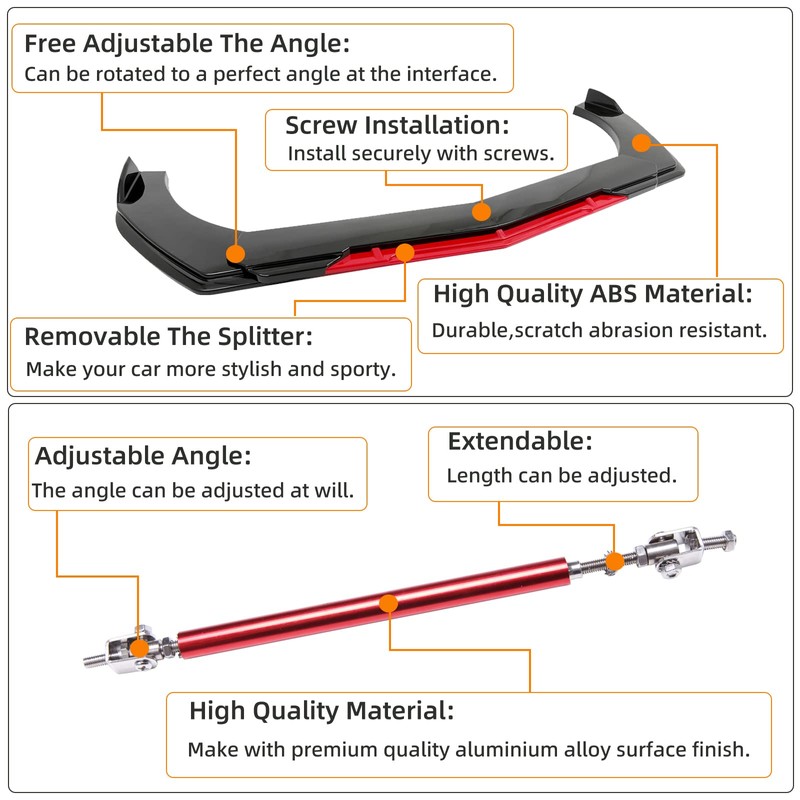 Free Adjustable The Angle:
Can be rotated to a perfect angle at the interface.

Screw Installation:
Install securely with screws.

High Quality ABS Material:
Durable,scratch abrasion resistant.

Removable The Splitter:
Make your car more stylish and sporty.

Adjustable Angle:
The angle can be adjusted at will.

Extendable:
Length can be adjusted.

High Quality Material:
Make with premium quality aluminium alloy surface finish.