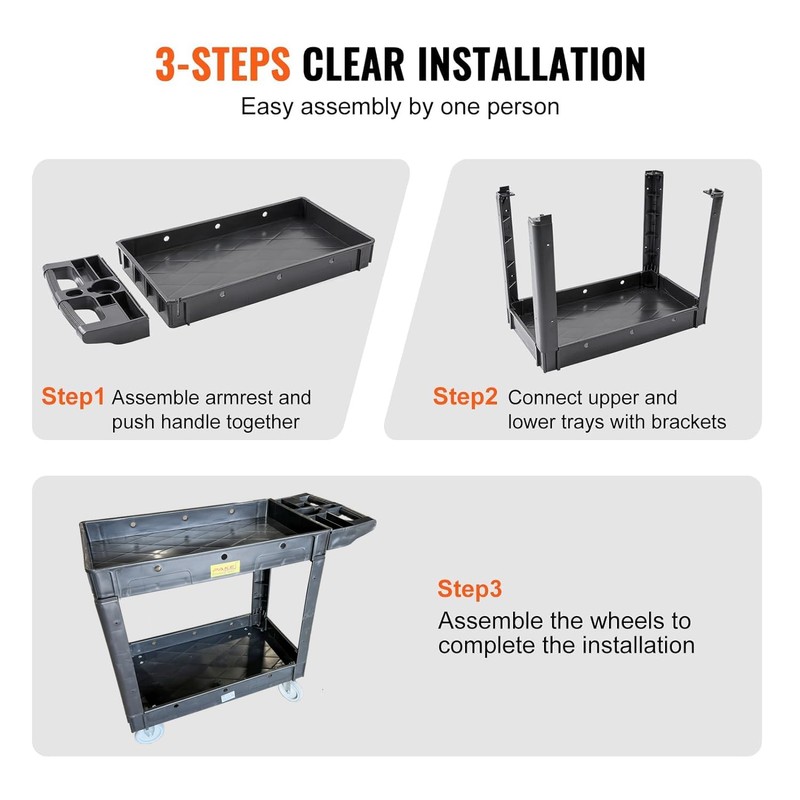 3-STEPS CLEAR INSTALLATION
Easy assembly by one person

Step1 Assemble armrest and push handle together

Step2 Connect upper and lower trays with brackets

Step3
Assemble the wheels to complete the installation