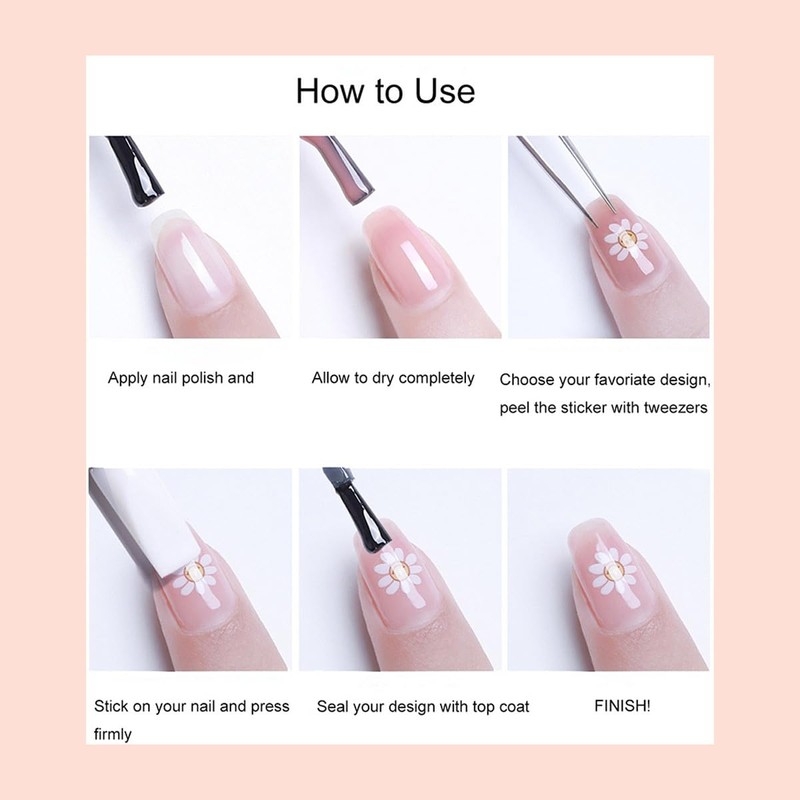 How to Use

Apply nail polish and

Allow to dry completely

Choose your favoriate design, peel the sticker with tweezers

Stick on your nail and press firmly

Seal your design with top coat

FINISH!