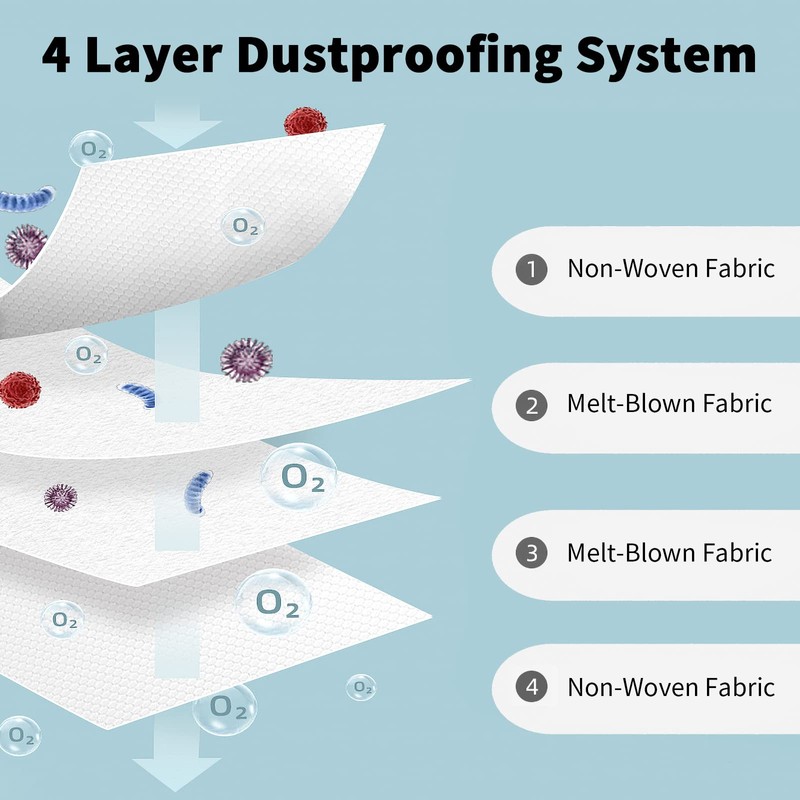 4 Layer Dustproofing System

$O_2$
$O_2$
$O_2$
$O_2$
$O_2$
$O_2$
$O_2$
$O_2$
$O_2$

1 Non-Woven Fabric

2 Melt-Blown Fabric

3 Melt-Blown Fabric

4 Non-Woven Fabric