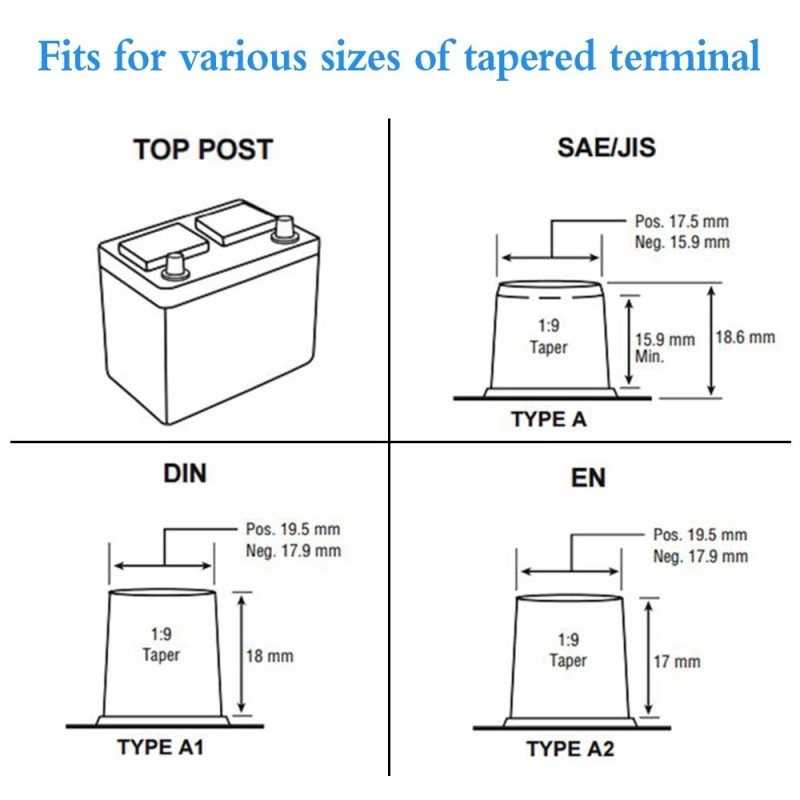 Fits for various sizes of tapered terminal

TOP POST

SAE/JIS

Pos. 17.5 mm
Neg. 15.9 mm

1:9
Taper

15.9 mm
Min.

18.6 mm

TYPE A

DIN

Pos. 19.5 mm
Neg. 17.9 mm

1:9
Taper

18 mm

TYPE A1

EN

Pos. 19.5 mm
Neg. 17.9 mm

1:9
Taper

17 mm

TYPE A2