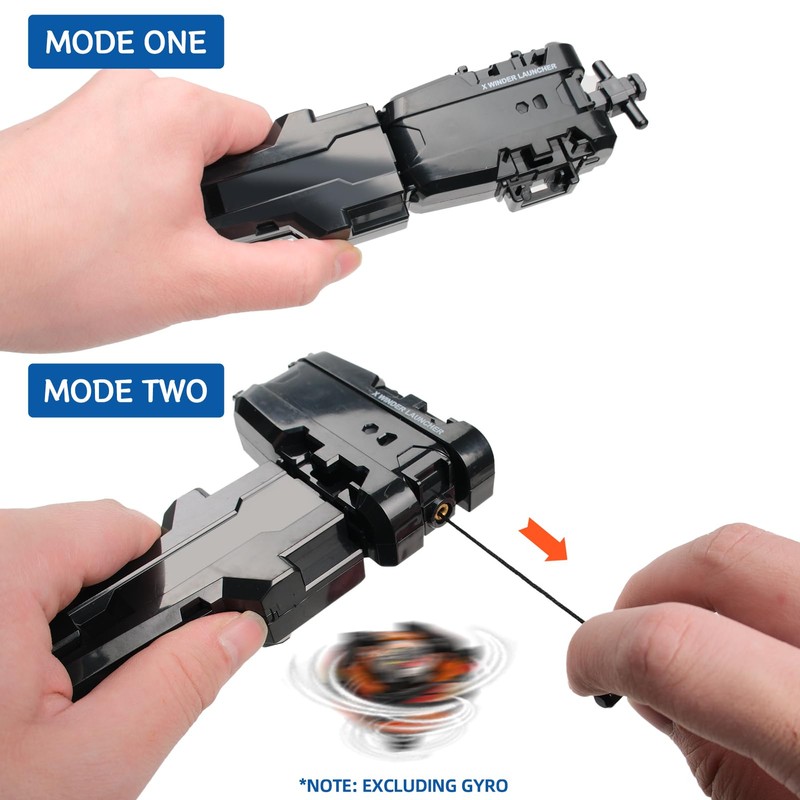 MODE ONE

X WINDER LAUNCHER

MODE TWO

X WINDER LAUNCHER

*NOTE: EXCLUDING GYRO